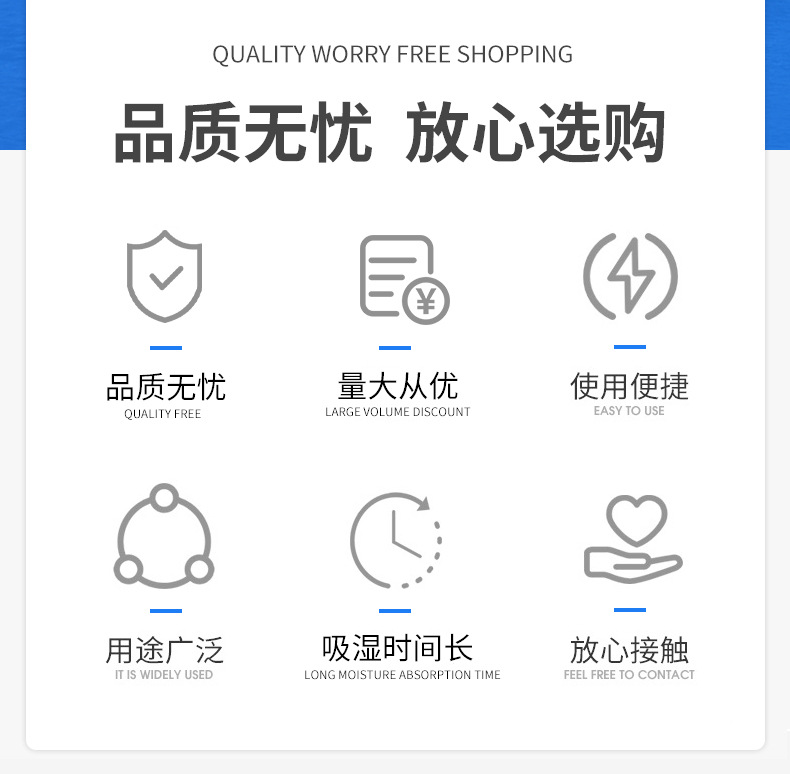 QUALITY WORRY FREE SHOPPING

品质无忧 放心选购

品质无忧
QUALITY FREE

量大从优
LARGE VOLUME DISCOUNT

使用便捷
EASY TO USE

用途广泛
IT IS WIDELY USED

吸湿时间长
LONG MOISTURE ABSORPTION TIME

放心接触
FEEL FREE TO CONTACT