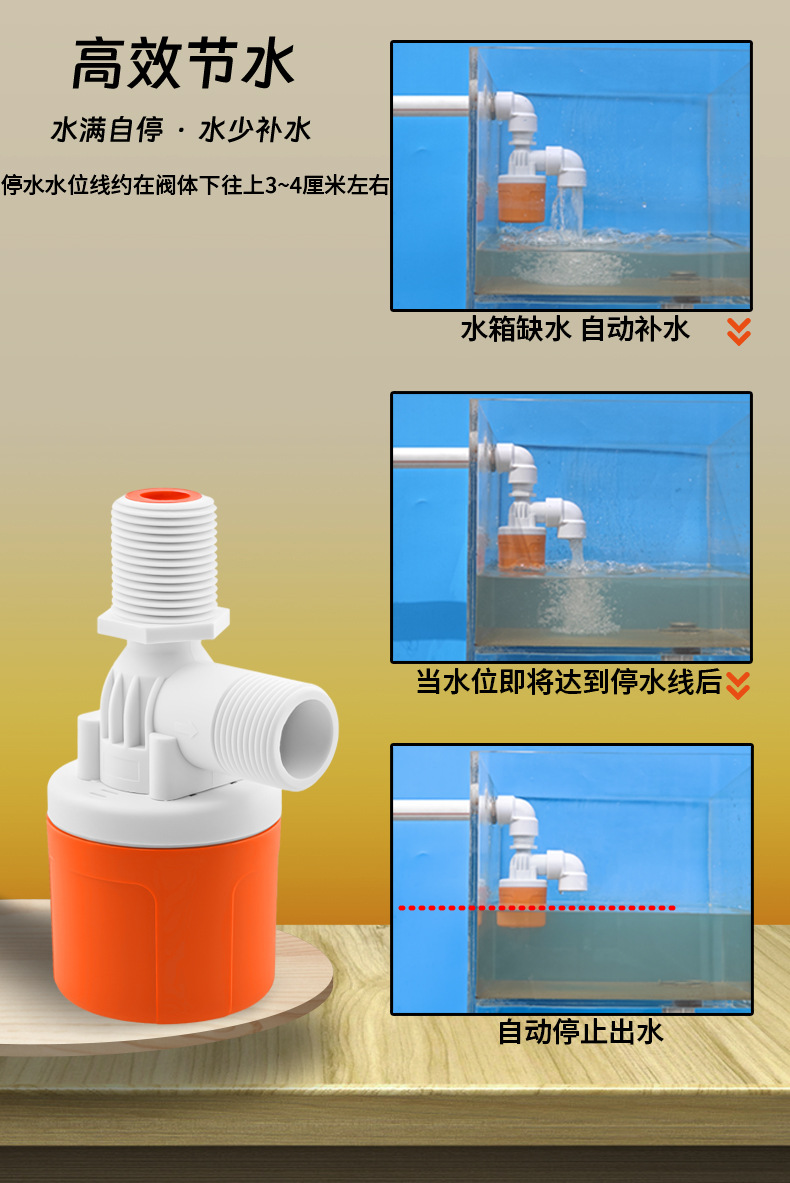 高效节水

水满自停 · 水少补水

停水水位线约在阀体下往上3~4厘米左右

水箱缺水 自动补水

当水位即将达到停水线后

自动停止出水