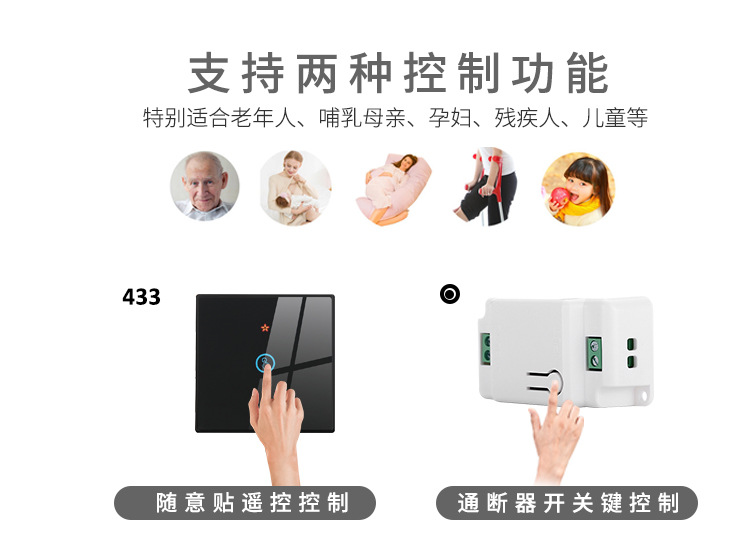 支持两种控制功能
特别适合老年人、哺乳母亲、孕妇、残疾人、儿童等

433

随意贴遥控控制

通断器开关键控制