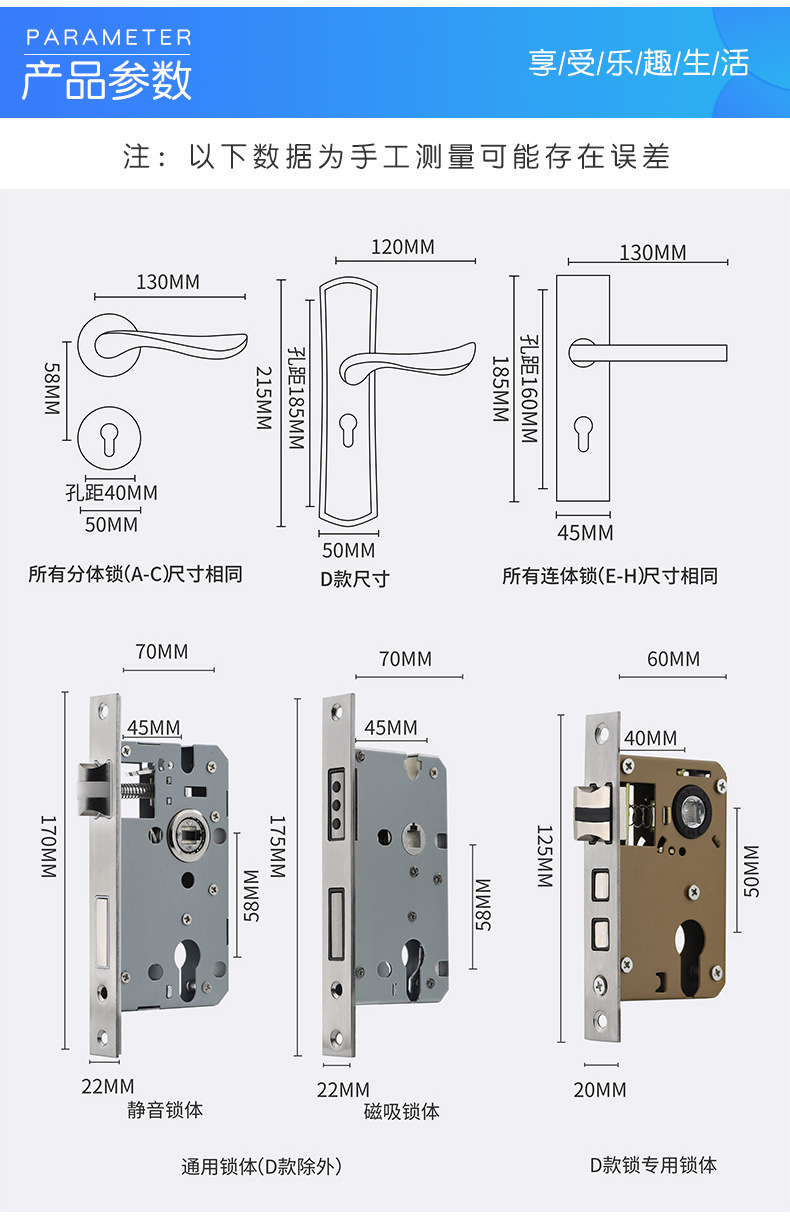 PARAMETER
产品参数

享/受/乐/趣/生/活

注：以下数据为手工测量可能存在误差

130MM
58MM
孔距40MM
50MM
所有分体锁(A-C)尺寸相同

120MM
215MM
孔距185MM
50MM
D款尺寸

130MM
185MM
孔距160MM
45MM
所有连体锁(E-H)尺寸相同

70MM
45MM
170MM
58MM
22MM
静音锁体

70MM
45MM
175MM
58MM
22MM
磁吸锁体

通用锁体(D款除外)

60MM
40MM
125MM
50MM
20MM
D款锁专用锁体