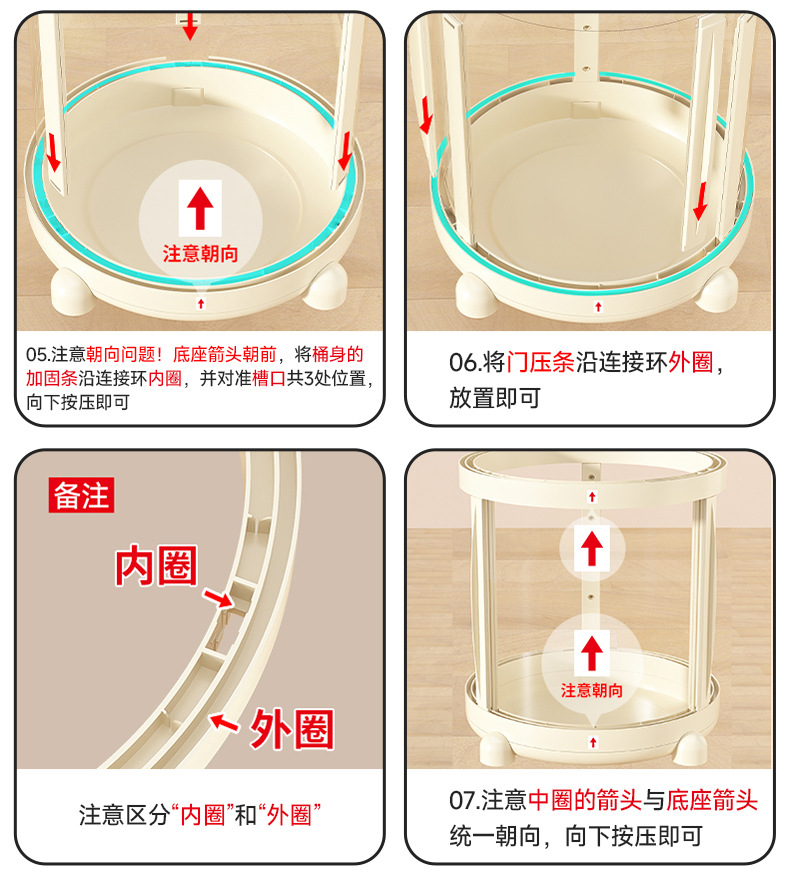 注意朝向

05.注意朝向问题！底座箭头朝前，将桶身的加固条沿连接环内圈，并对准槽口共3处位置，向下按压即可

06.将门压条沿连接环外圈，放置即可

备注

内圈

外圈

注意区分“内圈”和“外圈”

注意朝向

07.注意中圈的箭头与底座箭头统一朝向，向下按压即可