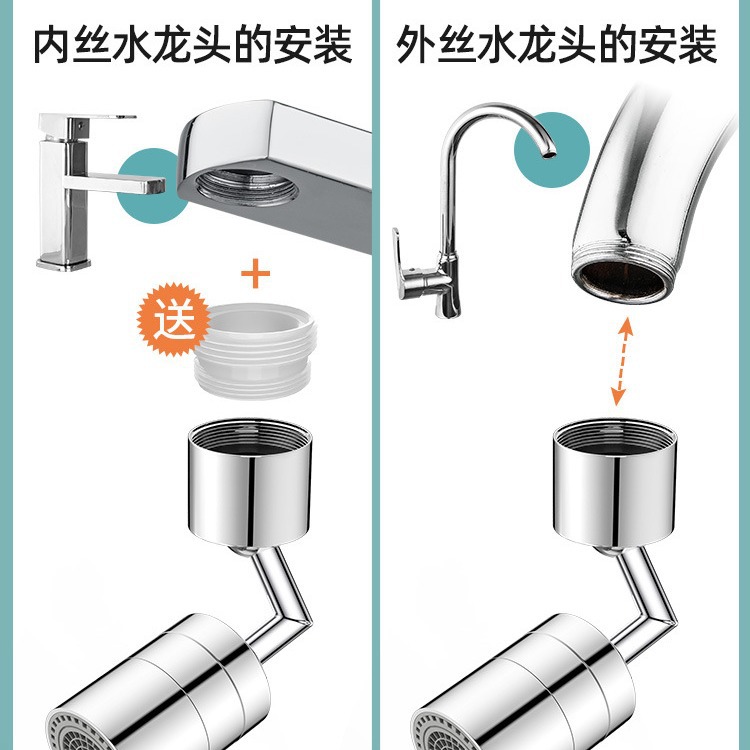 内丝水龙头的安装

+

送

外丝水龙头的安装