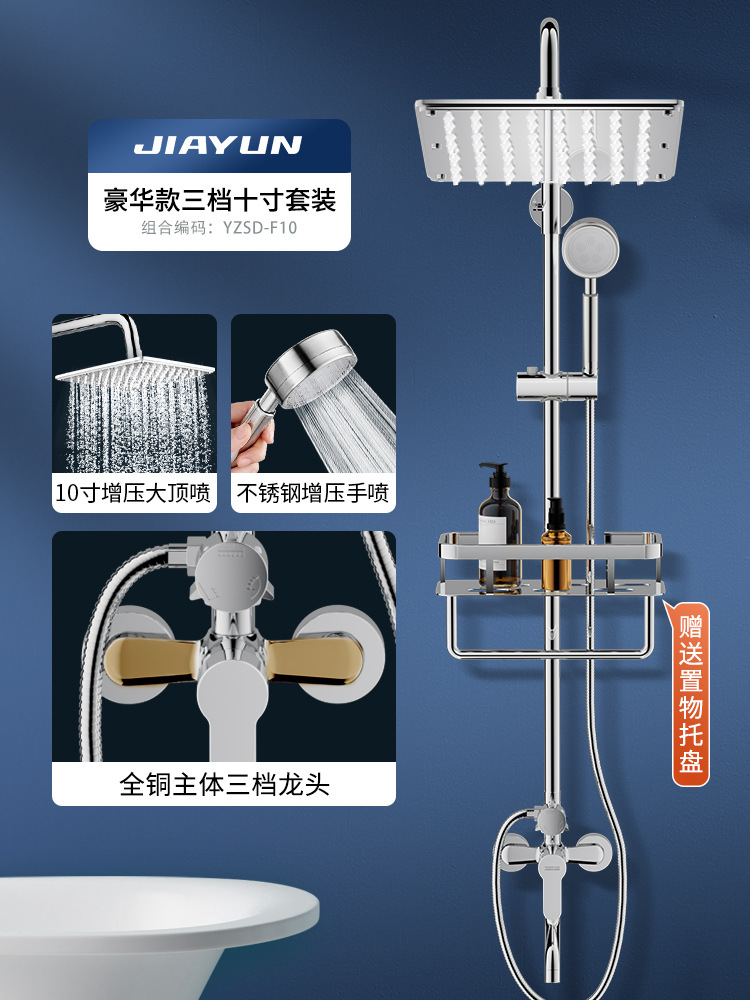 JIAYUN
豪华款三档十寸套装
组合编码：YZSD-F10

10寸增压大顶喷

不锈钢增压手喷

全铜主体三档龙头

赠送置物托盘