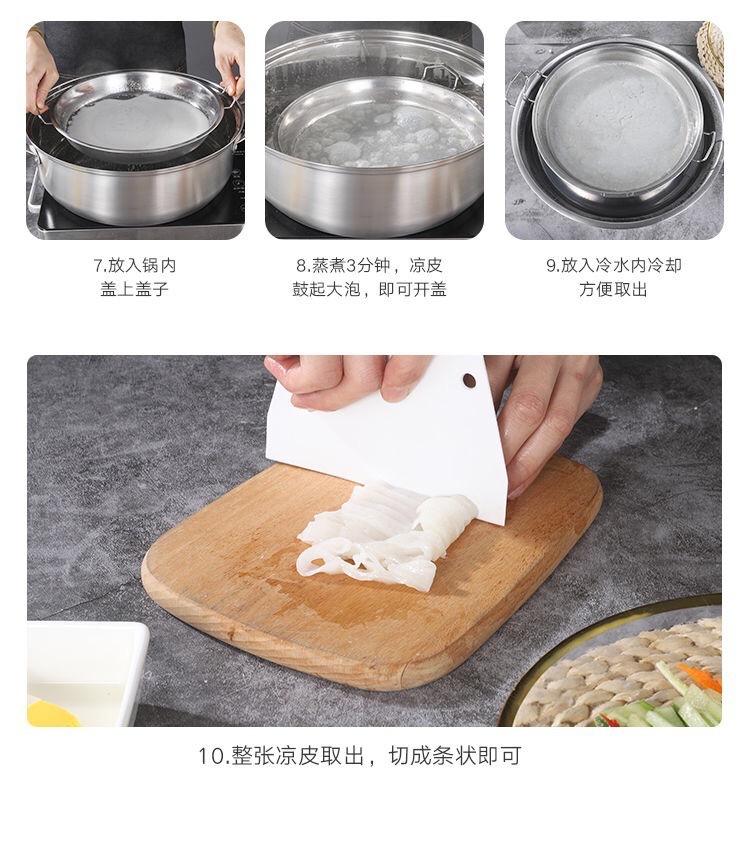 7.放入锅内
盖上盖子

8.蒸煮3分钟，凉皮
鼓起大泡，即可开盖

9.放入冷水内冷却
方便取出

10.整张凉皮取出，切成条状即可