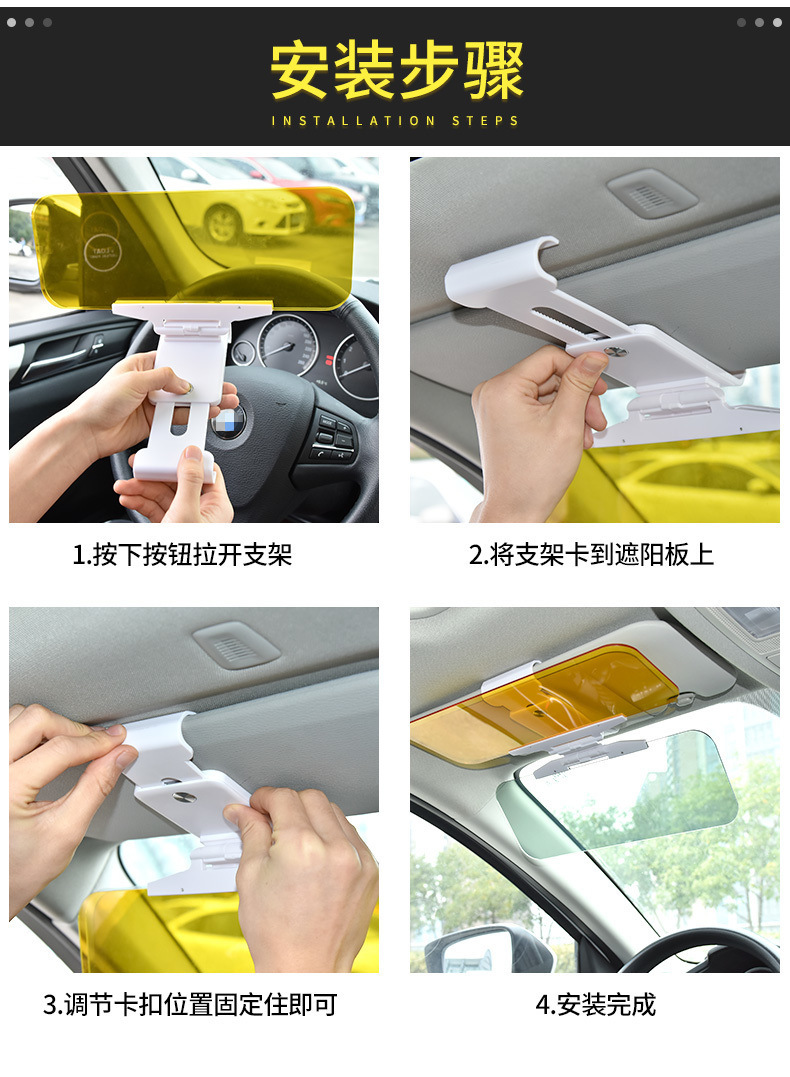 安装步骤
INSTALLATION STEPS

1.按下按钮拉开支架

2.将支架卡到遮阳板上

3.调节卡扣位置固定住即可

4.安装完成