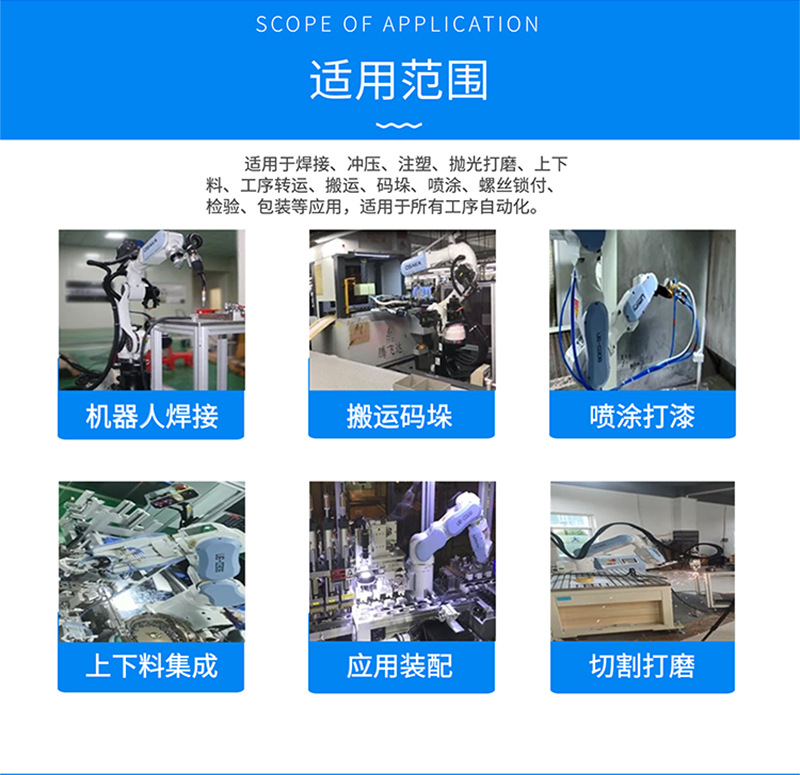 SCOPE OF APPLICATION

适用范围

适用于焊接、冲压、注塑、抛光打磨、上下料、工序转运、搬运、码垛、喷涂、螺丝锁付、检验、包装等应用，适用于所有工序自动化。

机器人焊接

搬运码垛

喷涂打漆

上下料集成

应用装配

切割打磨