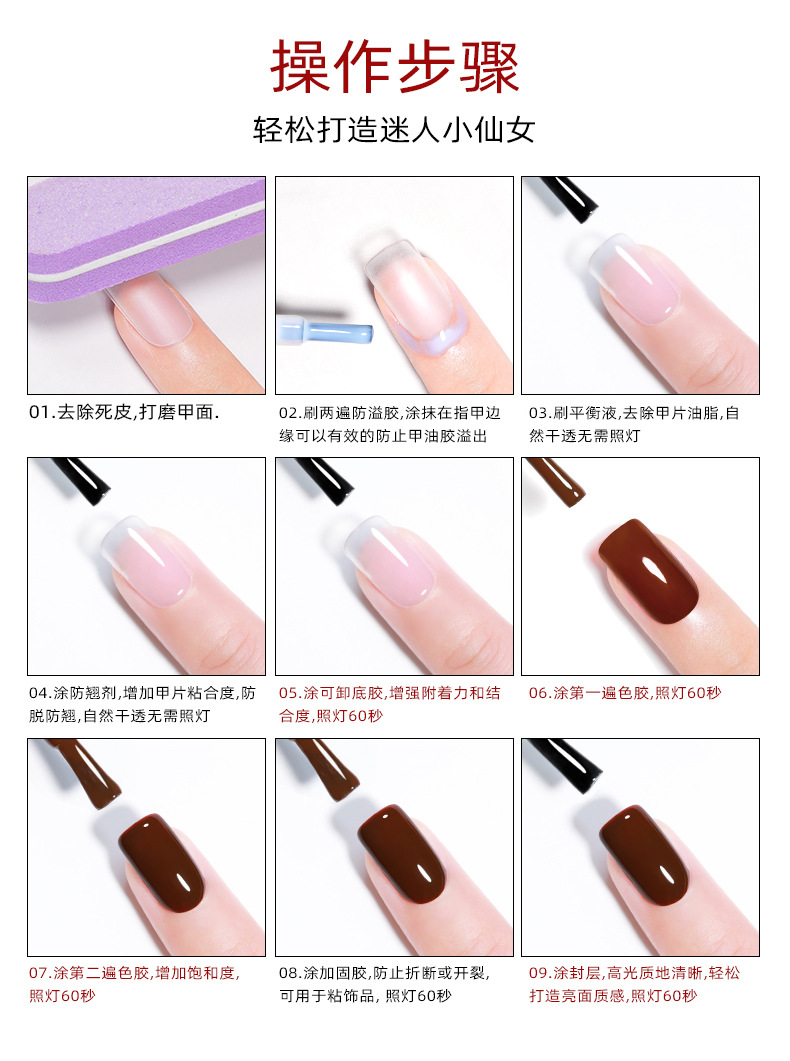 操作步骤

轻松打造迷人小仙女

01.去除死皮,打磨甲面.

02.刷两遍防溢胶,涂抹在指甲边缘可以有效的防止甲油胶溢出

03.刷平衡液,去除甲片油脂,自然干透无需照灯

04.涂防翘剂,增加甲片粘合度,防脱防翘,自然干透无需照灯

05.涂可卸底胶,增强附着力和结合度,照灯60秒

06.涂第一遍色胶,照灯60秒

07.涂第二遍色胶,增加饱和度,照灯60秒

08.涂加固胶,防止折断或开裂,可用于粘饰品, 照灯60秒

09.涂封层,高光质地清晰,轻松打造亮面质感,照灯60秒