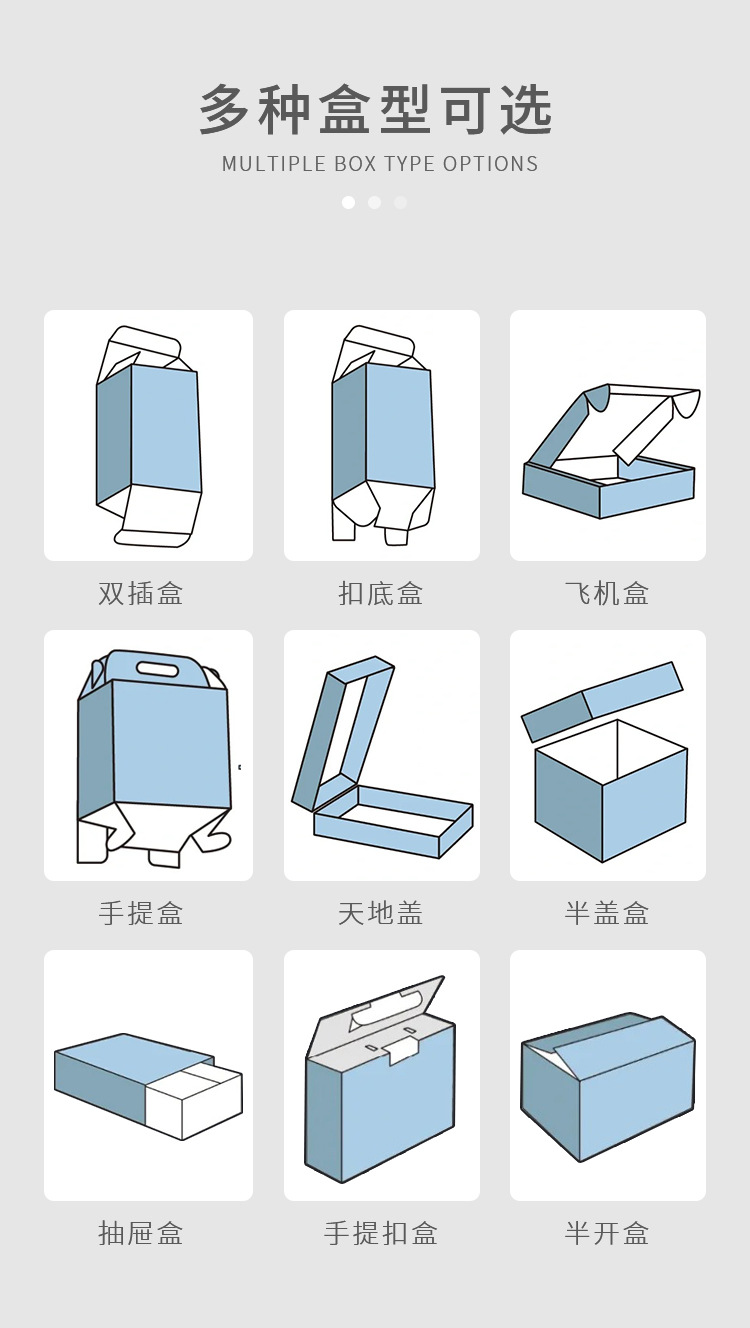 多种盒型可选

MULTIPLE BOX TYPE OPTIONS

双插盒

扣底盒

飞机盒

手提盒

天地盖

半盖盒

抽屉盒

手提扣盒

半开盒