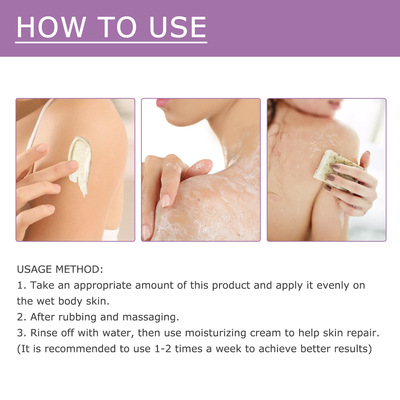 HOW TO USE

USAGE METHOD:
1. Take an appropriate amount of this product and apply it evenly on the wet body skin.
2. After rubbing and massaging.
3. Rinse off with water, then use moisturizing cream to help skin repair.
(It is recommended to use 1-2 times a week to achieve better results)