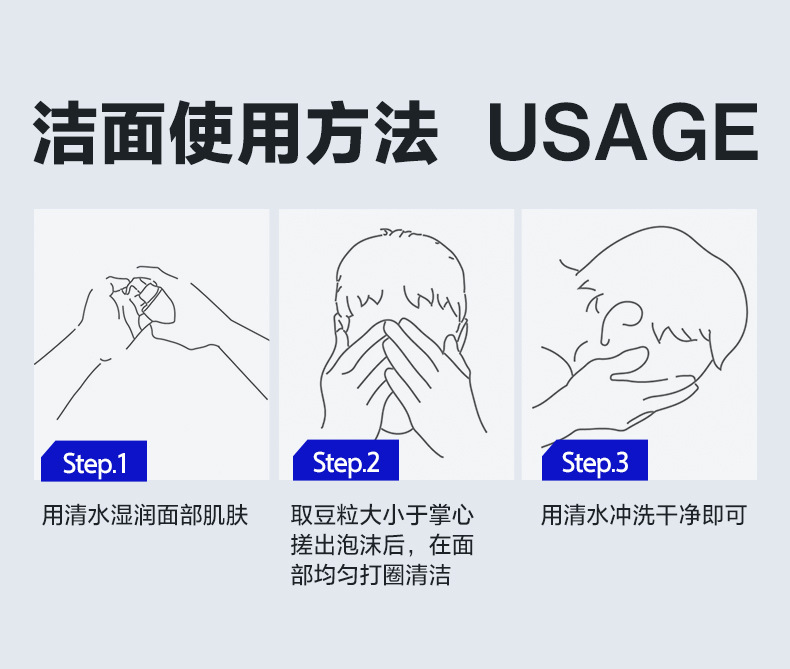 洁面使用方法 USAGE

Step.1

用清水湿润面部肌肤

Step.2

取豆粒大小于掌心搓出泡沫后，在面部均匀打圈清洁

Step.3

用清水冲洗干净即可