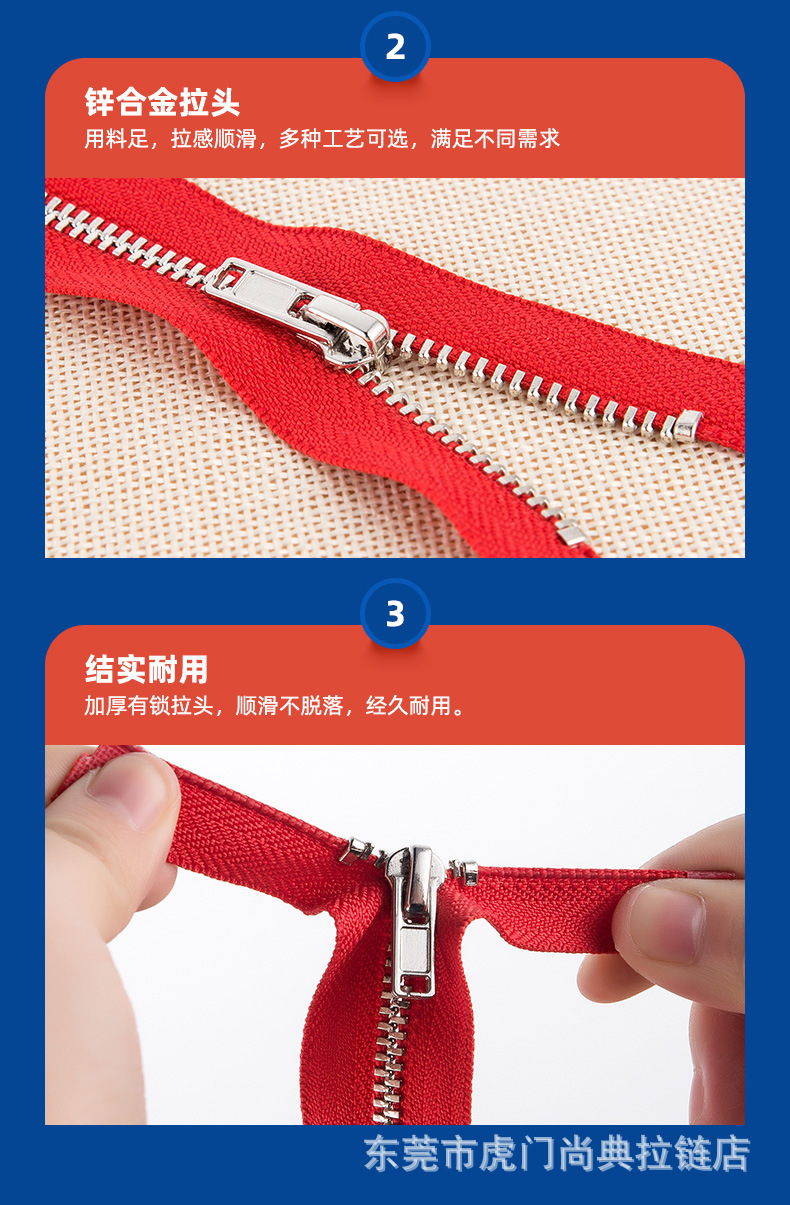 2

锌合金拉头

用料足，拉感顺滑，多种工艺可选，满足不同需求

3

结实耐用

加厚有锁拉头，顺滑不脱落，经久耐用。

东莞市虎门尚典拉链店