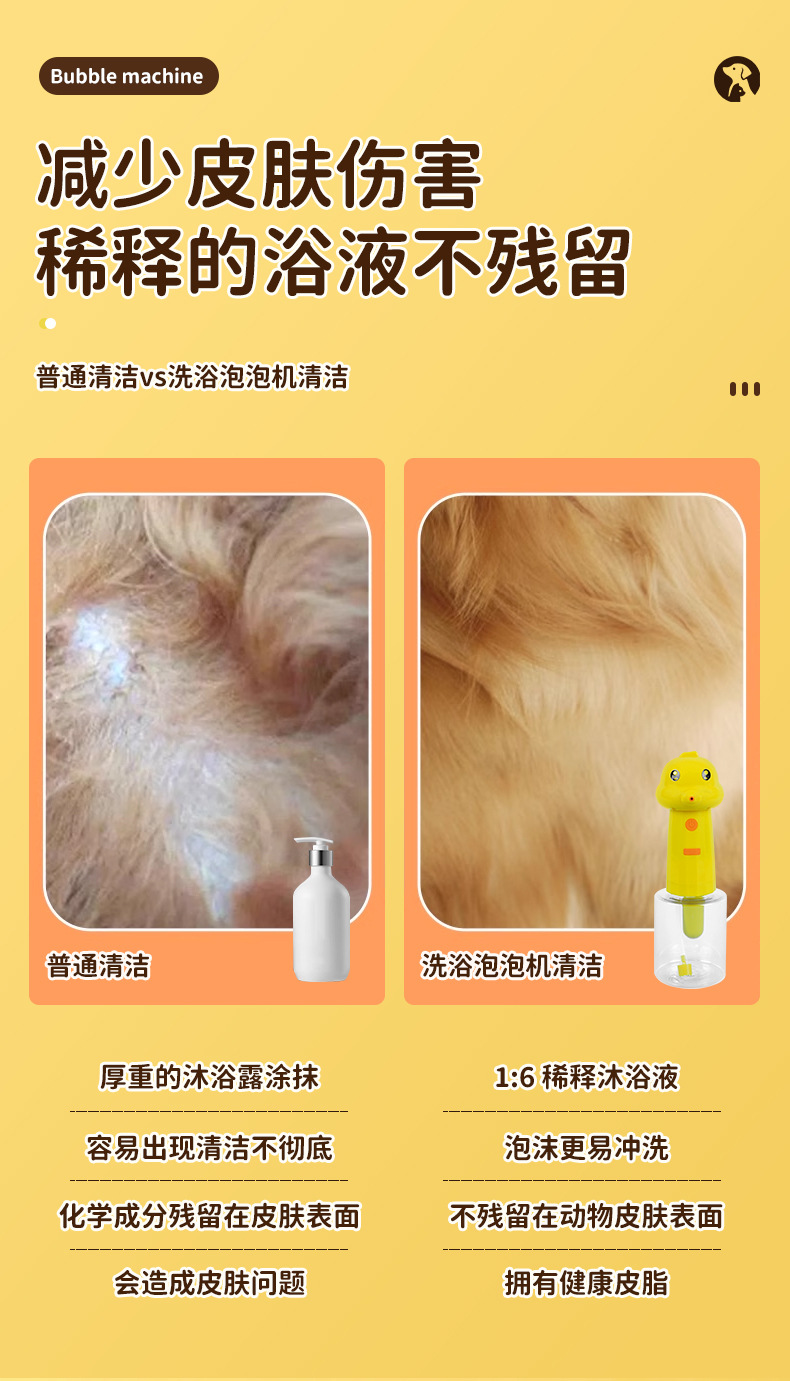 Bubble machine

减少皮肤伤害
稀释的浴液不残留

普通清洁vs洗浴泡泡机清洁

普通清洁

洗浴泡泡机清洁

厚重的沐浴露涂抹

容易出现清洁不彻底

化学成分残留在皮肤表面

会造成皮肤问题

1:6 稀释沐浴液

泡沫更易冲洗

不残留在动物皮肤表面

拥有健康皮脂