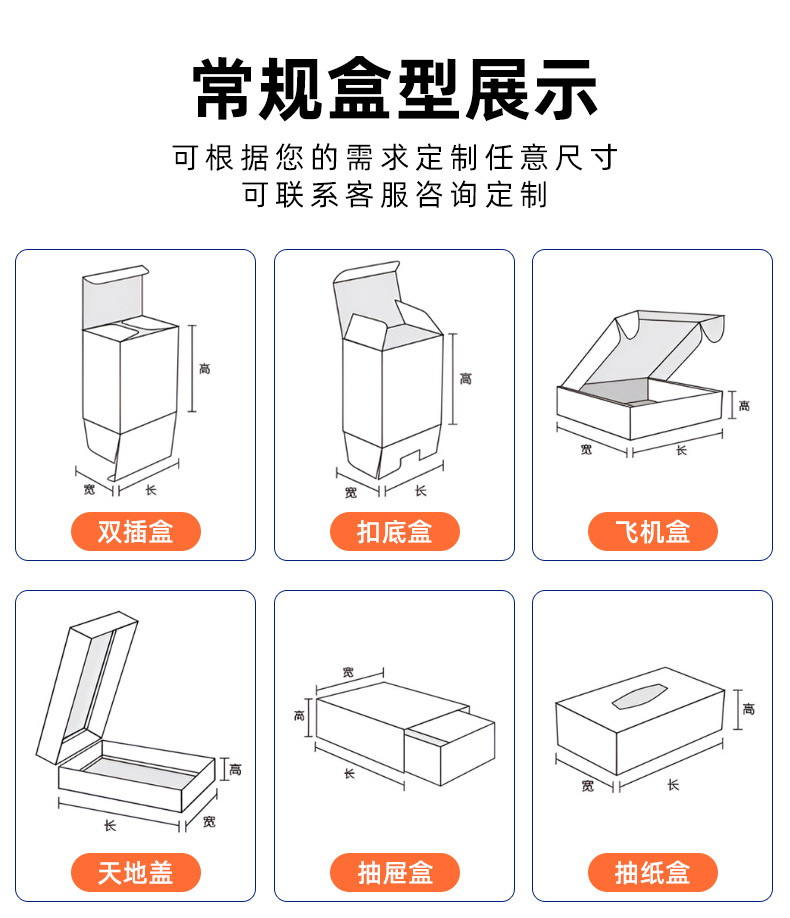 常规盒型展示

可根据您的需求定制任意尺寸
可联系客服咨询定制

高
宽
长
双插盒

高
宽
长
扣底盒

高
宽
长
飞机盒

高
长
宽
天地盖

宽
高
长
抽屉盒

高
宽
长
抽纸盒