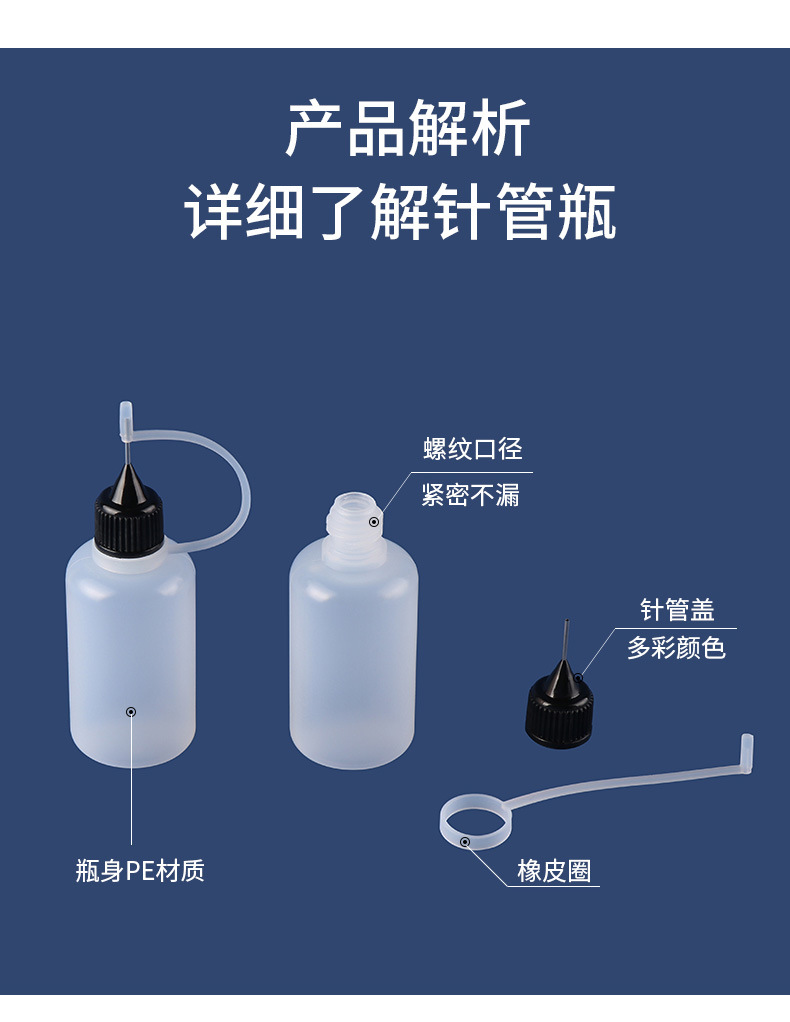 产品解析
详细了解针管瓶

螺纹口径
紧密不漏

针管盖
多彩颜色

瓶身PE材质

橡皮圈