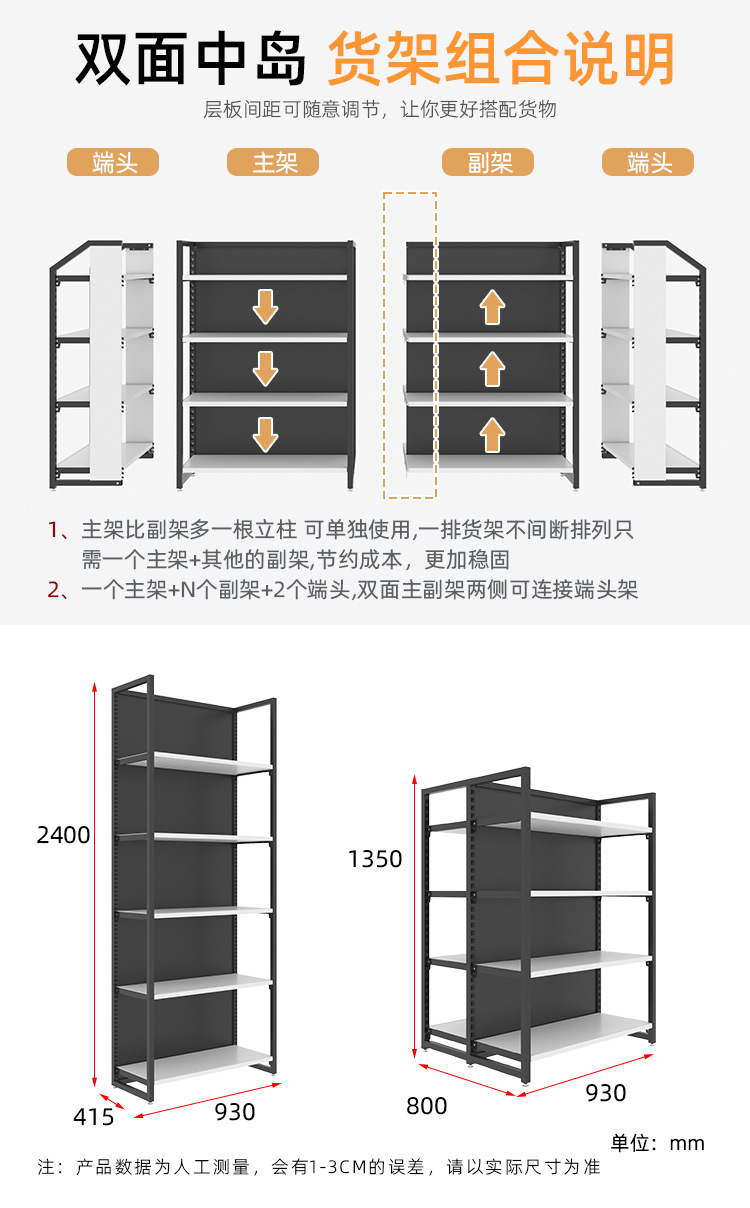 双面中岛 货架组合说明

层板间距可随意调节，让你更好搭配货物

端头 主架 副架 端头

1、主架比副架多一根立柱 可单独使用,一排货架不间断排列只需一个主架+其他的副架,节约成本，更加稳固

2、一个主架+N个副架+2个端头,双面主副架两侧可连接端头架

2400

415

930

1350

800

930

单位：mm

注：产品数据为人工测量，会有1-3CM的误差，请以实际尺寸为准