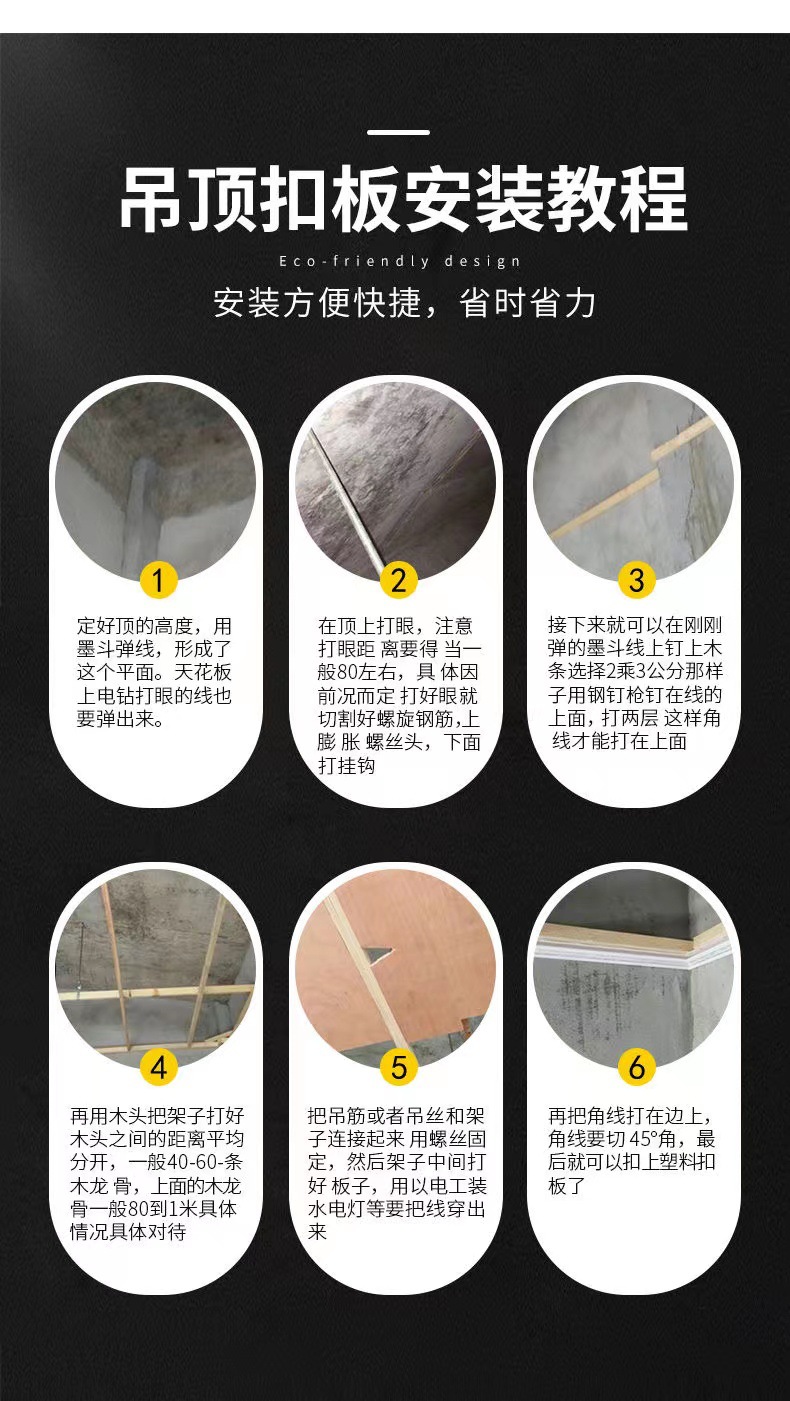 吊顶扣板安装教程

Eco-friendly design

安装方便快捷，省时省力

1

定好顶的高度，用墨斗弹线，形成了这个平面。天花板上电钻打眼的线也要弹出来。

2

在顶上打眼，注意打眼距 离要得 当一般80左右，具 体因前况而定 打好眼就切割好螺旋钢筋,上膨 胀 螺丝头，下面打挂钩

3

接下来就可以在刚刚弹的墨斗线上钉上木条选择2乘3公分那样子用钢钉枪钉在线的上面，打两层 这样角线才能打在上面

4

再用木头把架子打好木头之间的距离平均分开，一般40-60-条木龙 骨，上面的木龙骨一般80到1米具体情况具体对待

5

把吊筋或者吊丝和架子连接起来 用螺丝固定，然后架子中间打好 板子，用以电工装水电灯等要把线穿出来

6

再把角线打在边上，角线要切 45°角，最后就可以扣上塑料扣板了