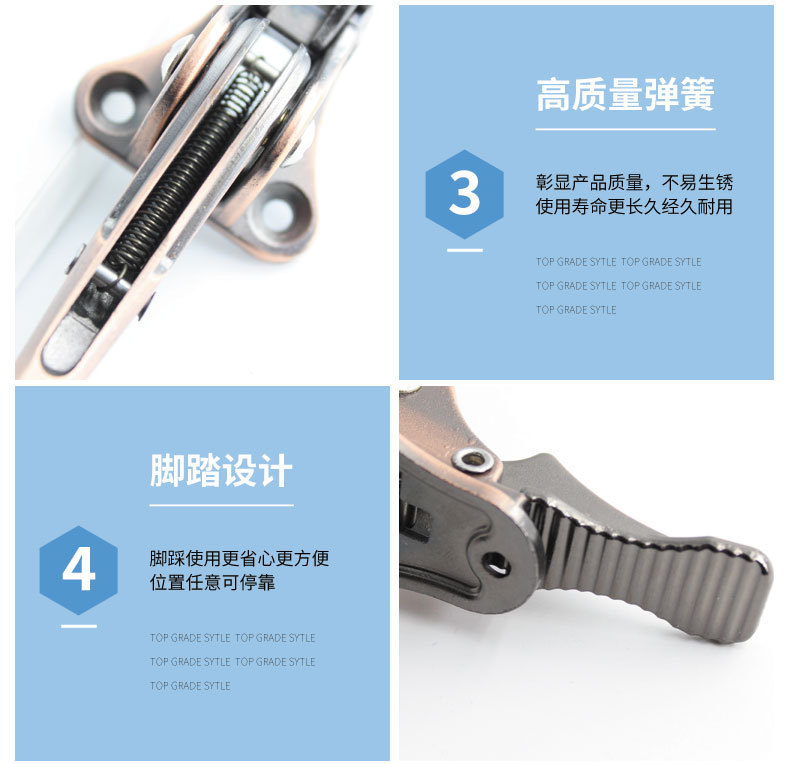 高质量弹簧

3

彰显产品质量，不易生锈
使用寿命更长久经久耐用

TOP GRADE SYTLE TOP GRADE SYTLE
TOP GRADE SYTLE TOP GRADE SYTLE
TOP GRADE SYTLE

脚踏设计

4

脚踩使用更省心更方便
位置任意可停靠

TOP GRADE SYTLE TOP GRADE SYTLE
TOP GRADE SYTLE TOP GRADE SYTLE
TOP GRADE SYTLE