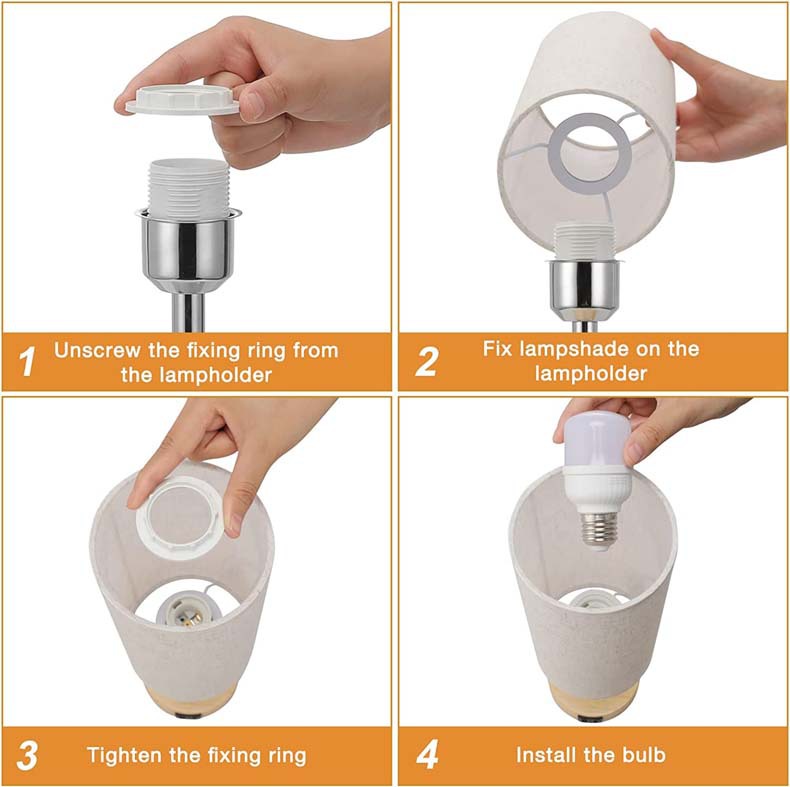 1 Unscrew the fixing ring from the lampholder

2 Fix lampshade on the lampholder

3 Tighten the fixing ring

4 Install the bulb