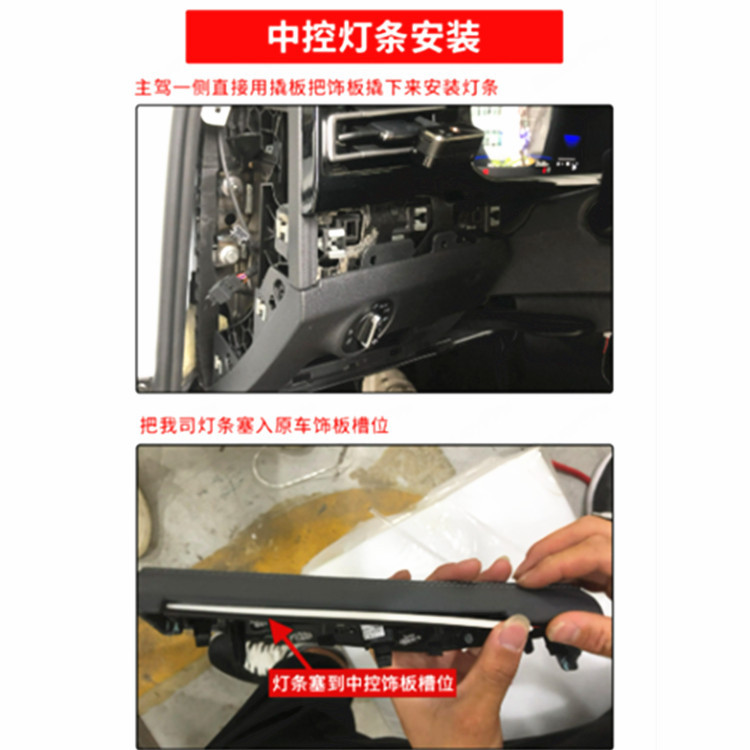 中控灯条安装

主驾一侧直接用撬板把饰板撬下来安装灯条

把我司灯条塞入原车饰板槽位

灯条塞到中控饰板槽位