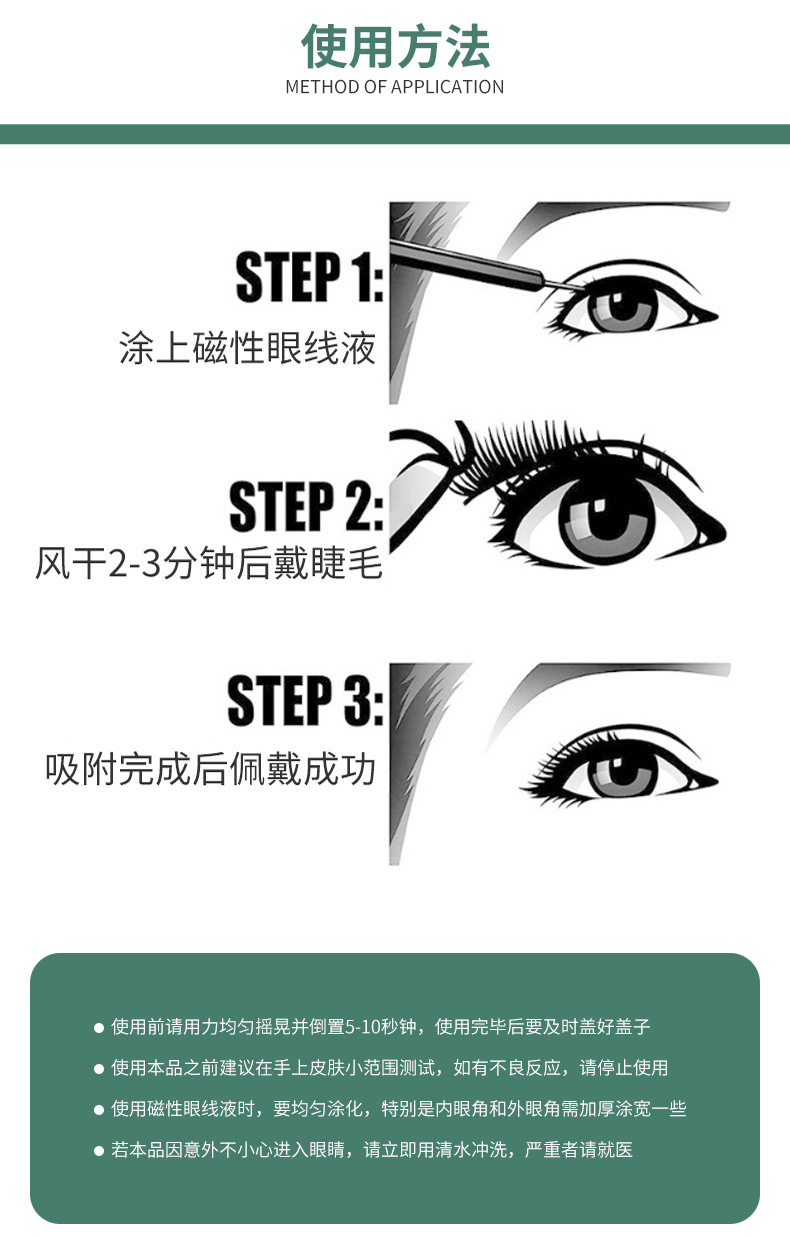 使用方法
METHOD OF APPLICATION

STEP 1:
涂上磁性眼线液

STEP 2:
风干2-3分钟后戴睫毛

STEP 3:
吸附完成后佩戴成功

● 使用前请用力均匀摇晃并倒置5-10秒钟，使用完毕后要及时盖好盖子

● 使用本品之前建议在手上皮肤小范围测试，如有不良反应，请停止使用

● 使用磁性眼线液时，要均匀涂化，特别是内眼角和外眼角需加厚涂宽一些

● 若本品因意外不小心进入眼睛，请立即用清水冲洗，严重者请就医