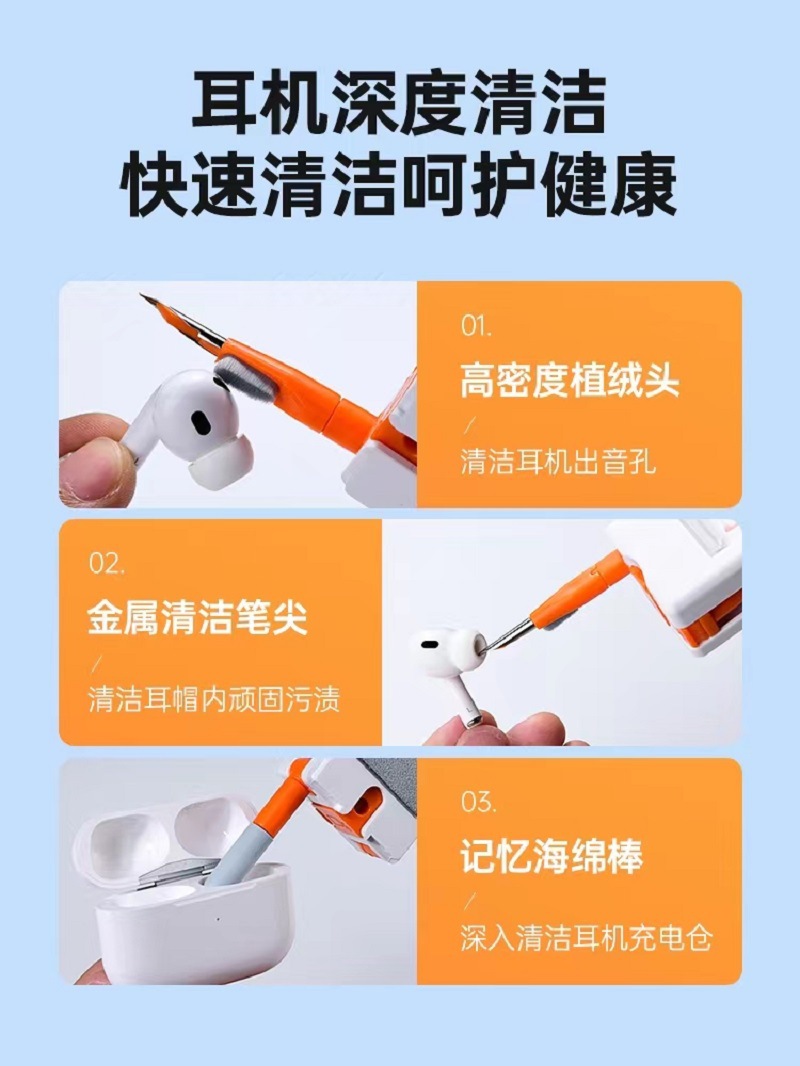 耳机深度清洁
快速清洁呵护健康

01.
高密度植绒头
/
清洁耳机出音孔

02.
金属清洁笔尖
/
清洁耳帽内顽固污渍

03.
记忆海绵棒
/
深入清洁耳机充电仓