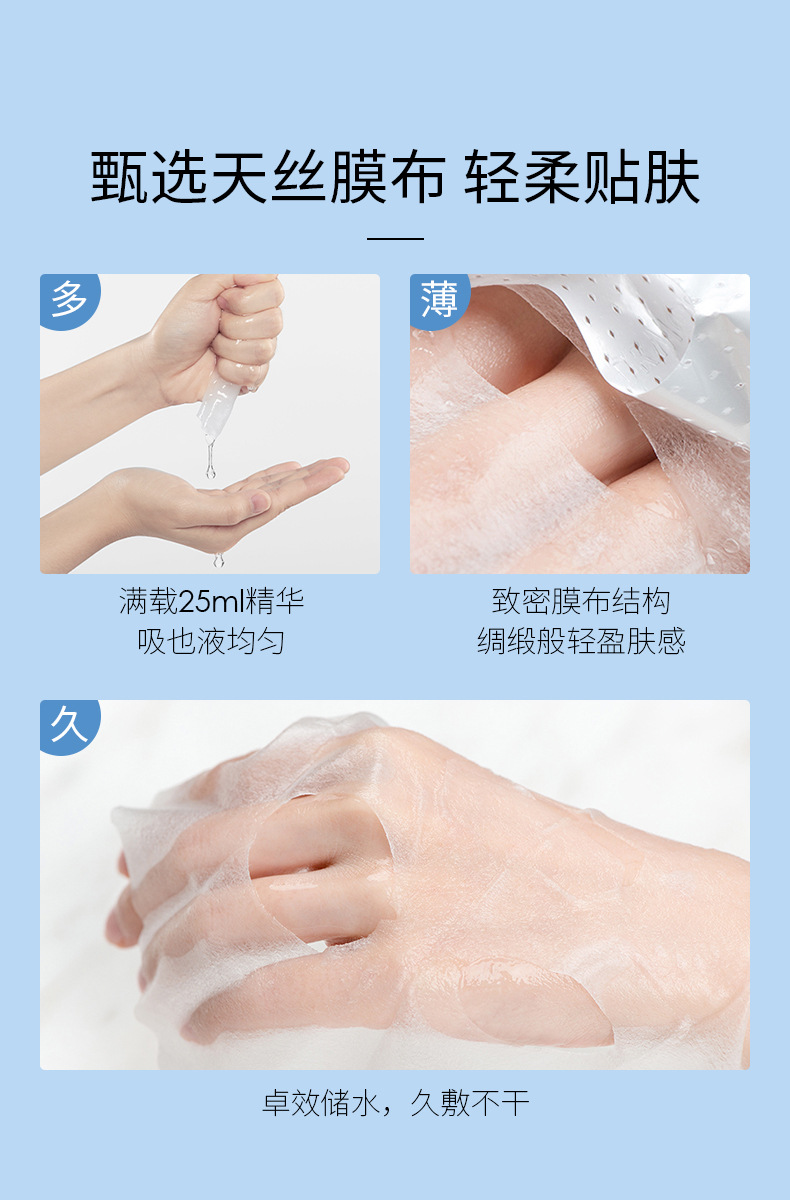 甄选天丝膜布 轻柔贴肤

多

满载25ml精华
吸也液均匀

薄

致密膜布结构
绸缎般轻盈肤感

久

卓效储水，久敷不干