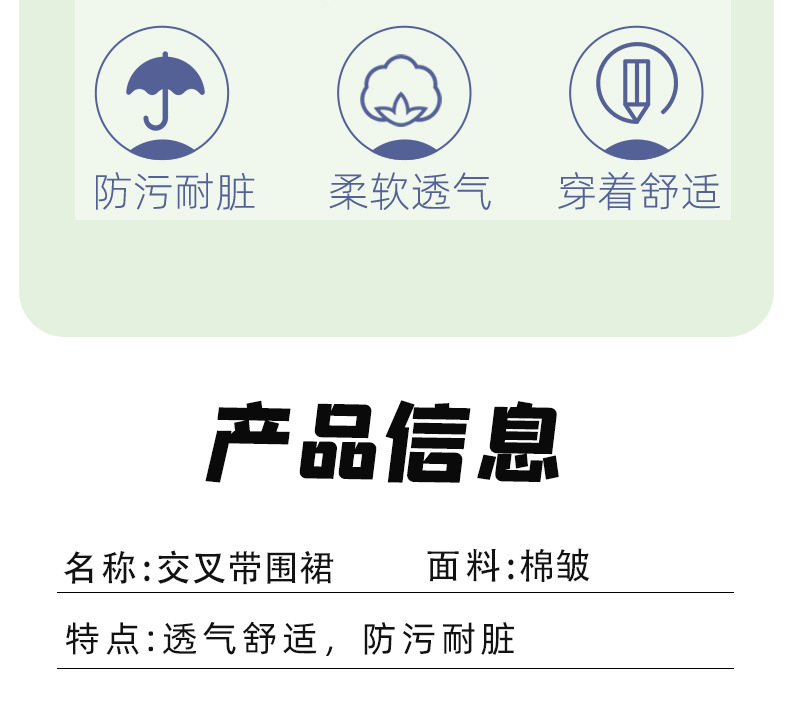 防污耐脏 柔软透气 穿着舒适

产品信息

名称:交叉带围裙 面料:棉皱

特点:透气舒适，防污耐脏