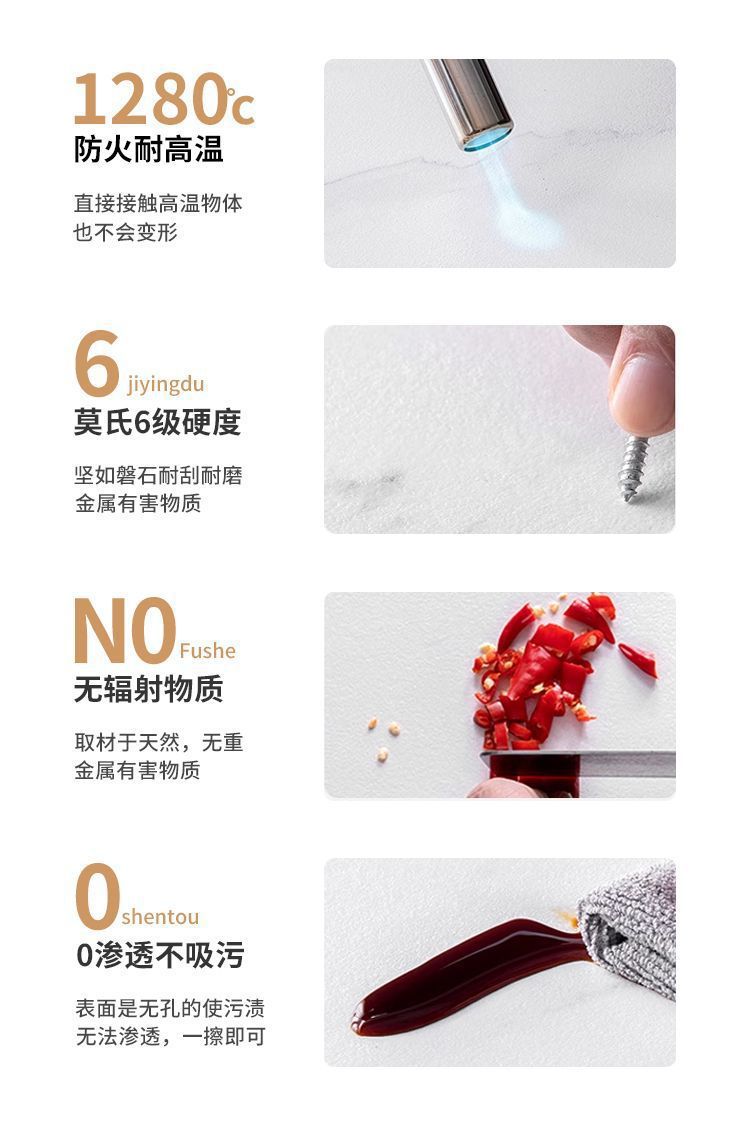 1280℃
防火耐高温

直接接触高温物体
也不会变形

6 jiyingdu
莫氏6级硬度

坚如磐石耐刮耐磨
金属有害物质

NO Fushe
无辐射物质

取材于天然，无重
金属有害物质

0 shentou
0渗透不吸污

表面是无孔的使污渍
无法渗透，一擦即可