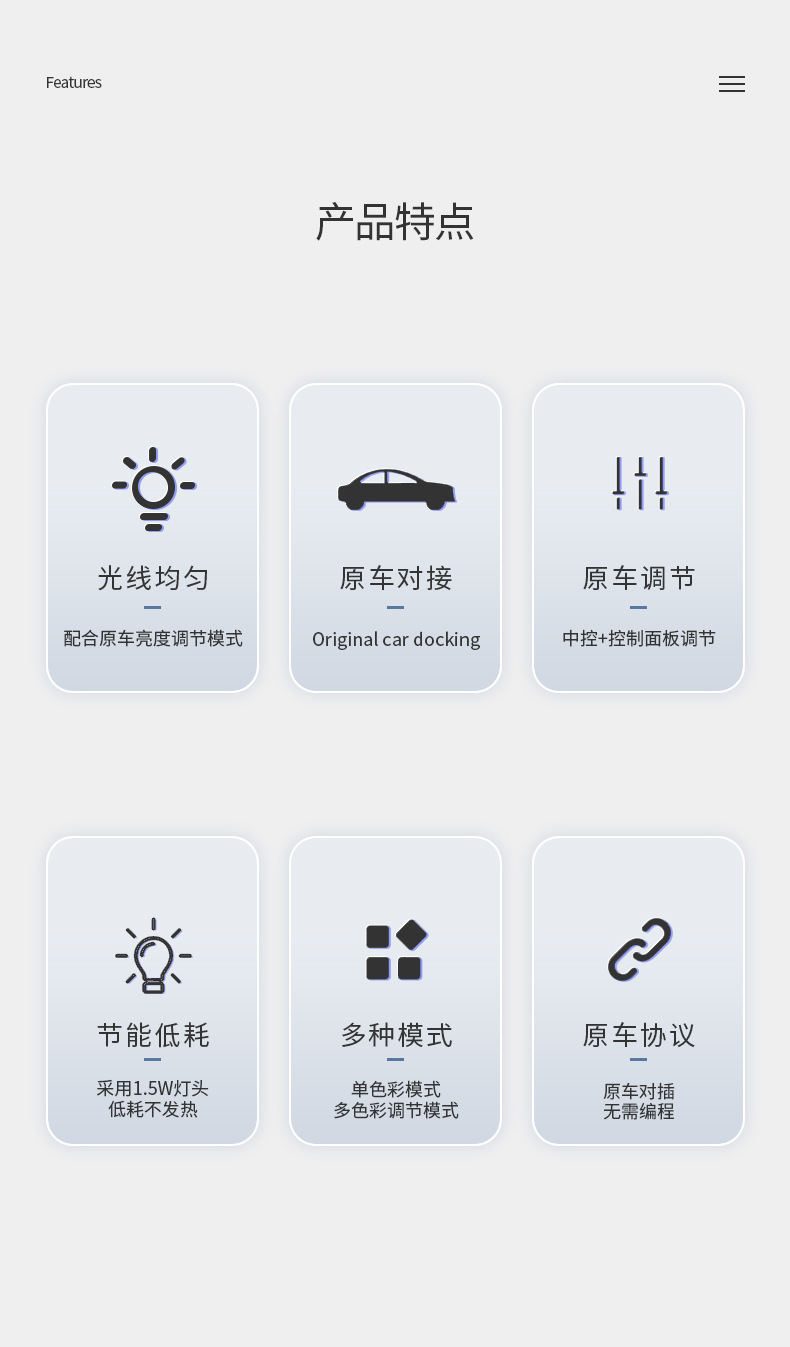 Features

产品特点

光线均匀

配合原车亮度调节模式

原车对接

Original car docking

原车调节

中控+控制面板调节

节能低耗

采用1.5W灯头
低耗不发热

多种模式

单色彩模式
多色彩调节模式

原车协议

原车对插
无需编程