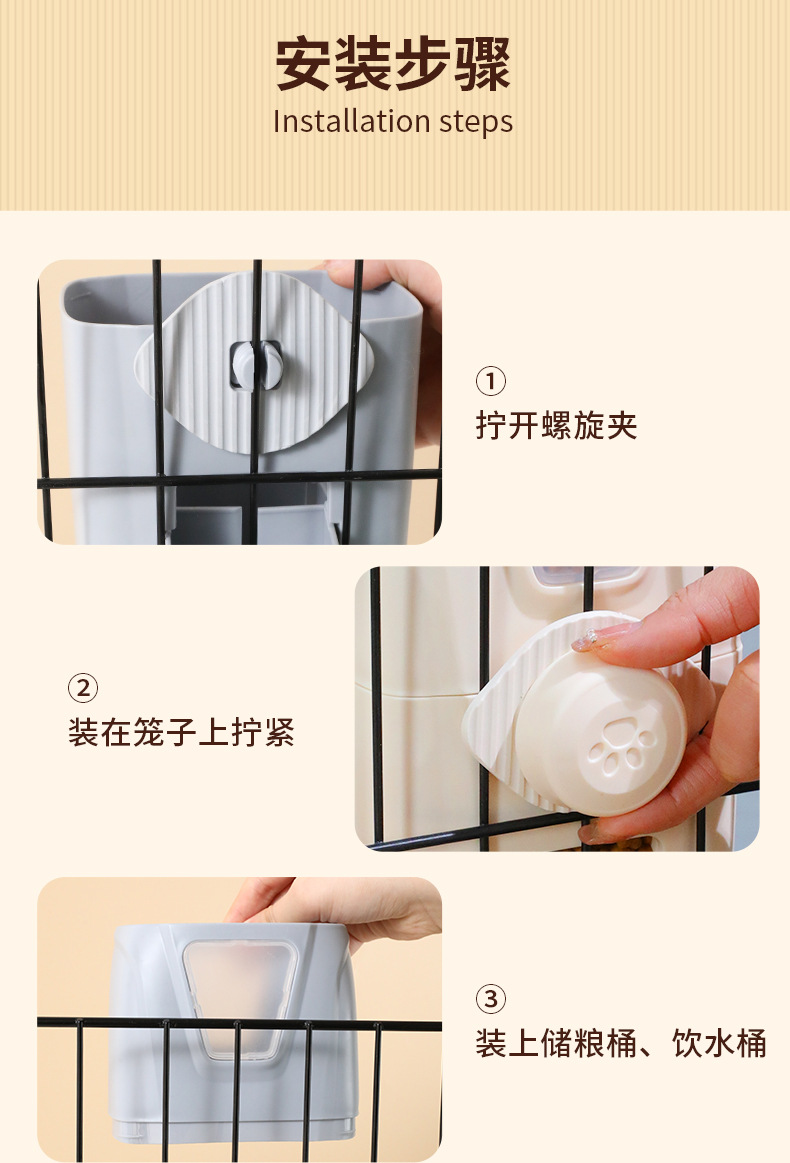 安装步骤
Installation steps

①
拧开螺旋夹

②
装在笼子上拧紧

③
装上储粮桶、饮水桶