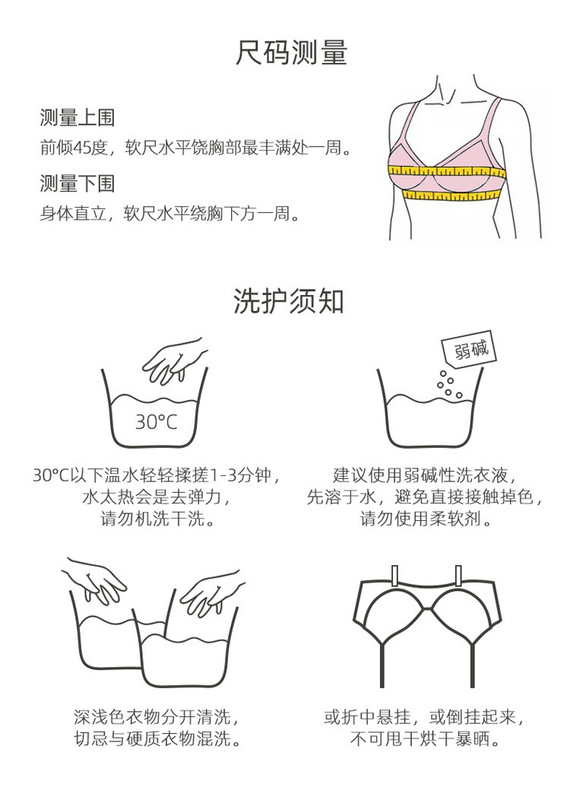 尺码测量

测量上围

前倾45度，软尺水平饶胸部最丰满处一周。

测量下围

身体直立，软尺水平绕胸下方一周。

洗护须知

30°C

30°C以下温水轻轻揉搓1-3分钟，水太热会是去弹力，请勿机洗干洗。

弱碱

建议使用弱碱性洗衣液，先溶于水，避免直接接触掉色，请勿使用柔软剂。

深浅色衣物分开清洗，切忌与硬质衣物混洗。

或折中悬挂，或倒挂起来，不可甩干烘干暴晒。