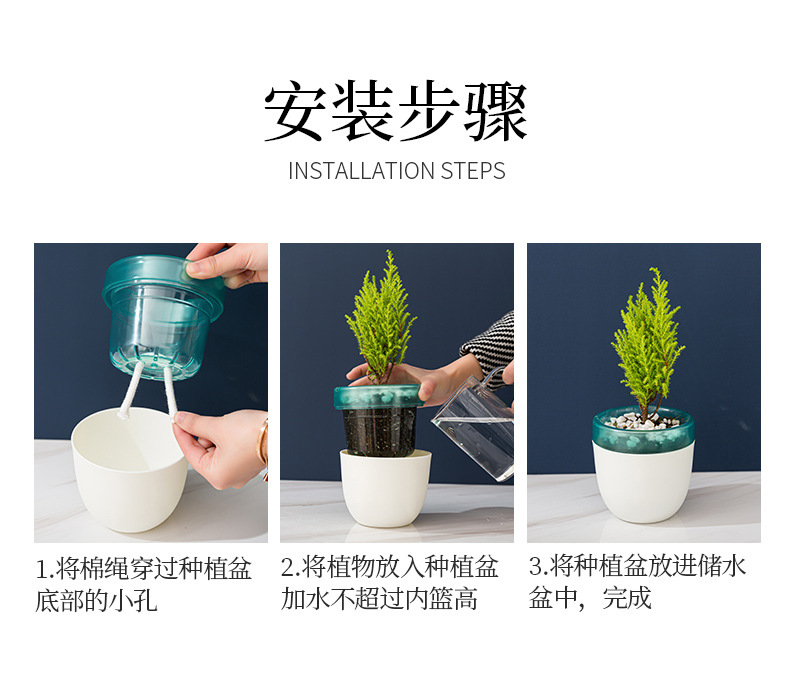 安装步骤

INSTALLATION STEPS

1.将棉绳穿过种植盆底部的小孔

2.将植物放入种植盆加水不超过内篮高

3.将种植盆放进储水盆中，完成