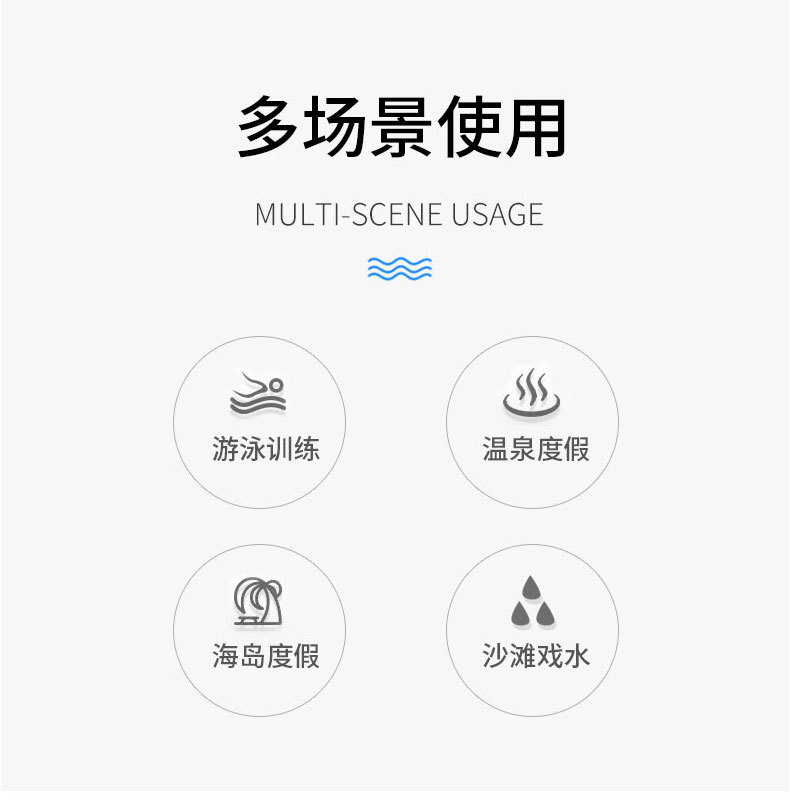 多场景使用

MULTI-SCENE USAGE

游泳训练

温泉度假

海岛度假

沙滩戏水