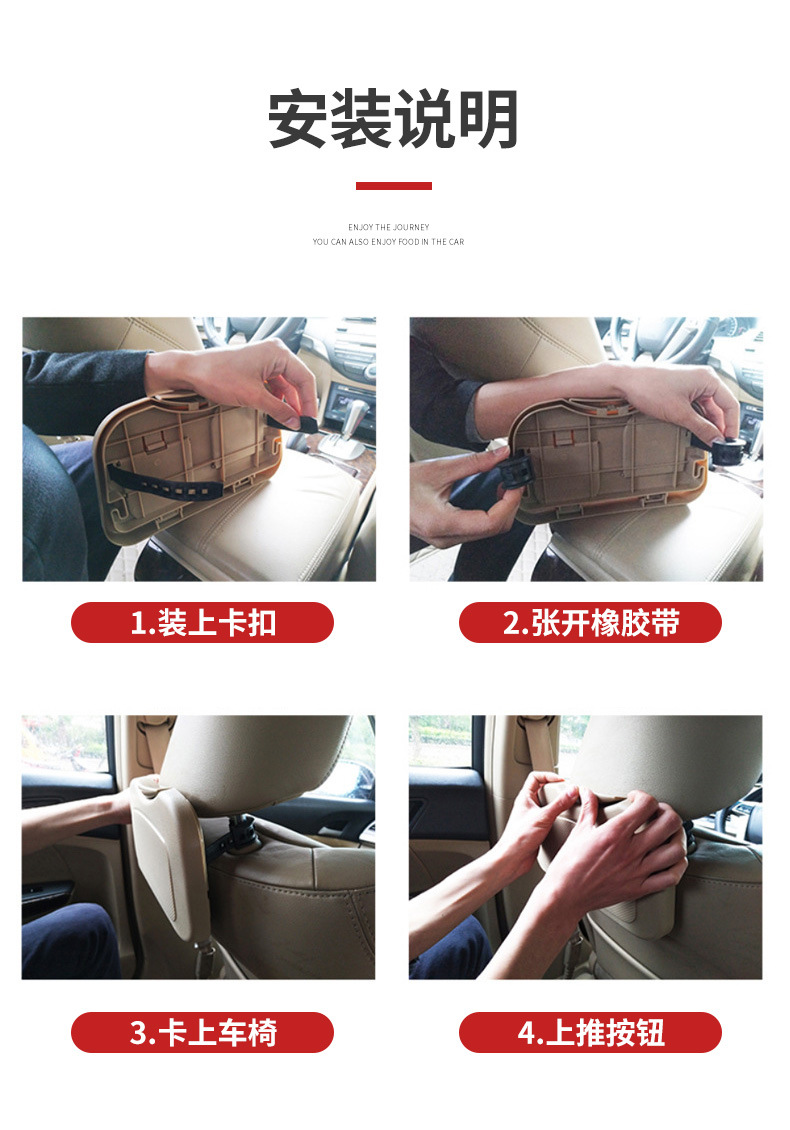 安装说明

ENJOY THE JOURNEY
YOU CAN ALSO ENJOY FOOD IN THE CAR

1.装上卡扣

2.张开橡胶带

3.卡上车椅

4.上推按钮