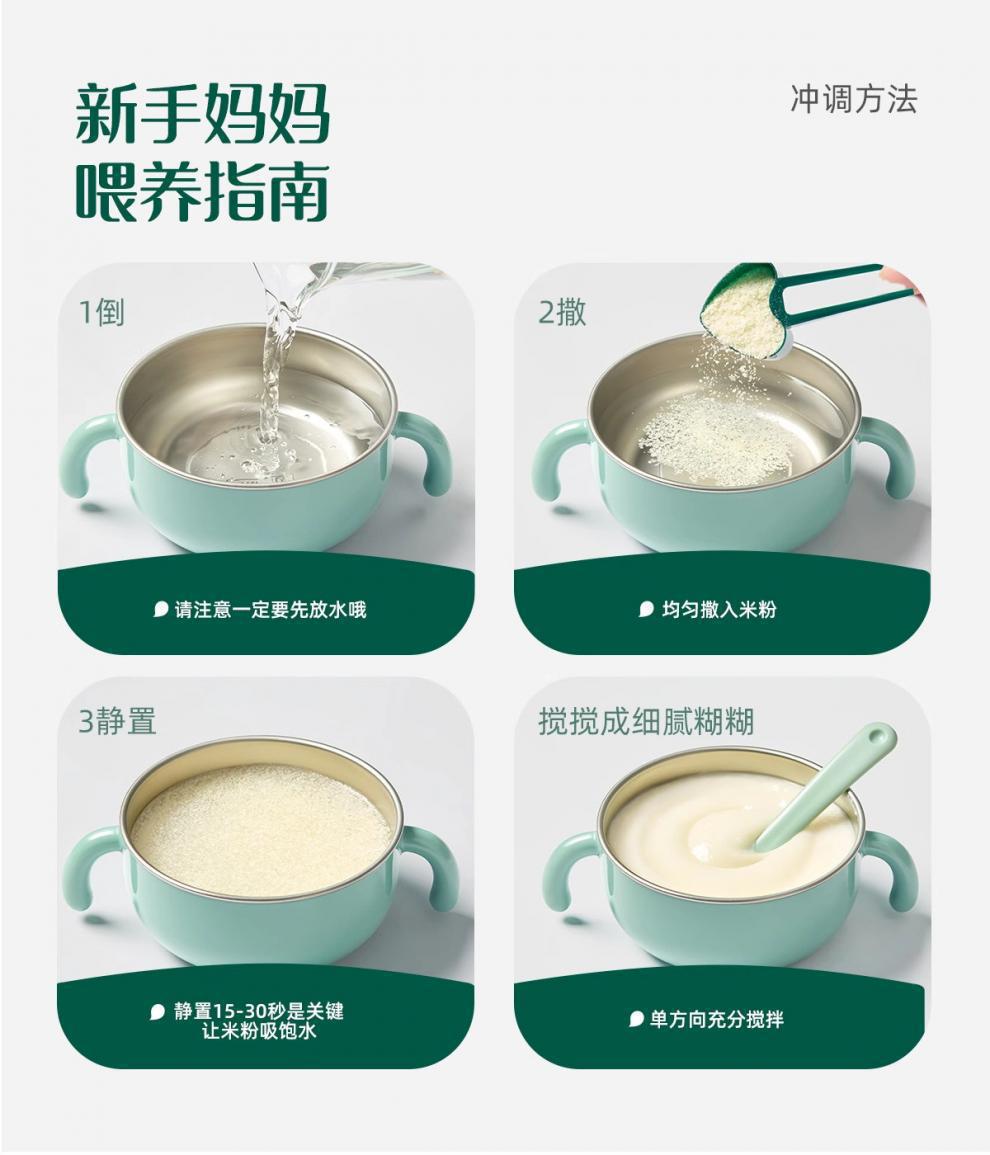 新手妈妈
喂养指南

冲调方法

1倒

请注意一定要先放水哦

2撒

均匀撒入米粉

3静置

静置15-30秒是关键
让米粉吸饱水

搅搅成细腻糊糊

单方向充分搅拌