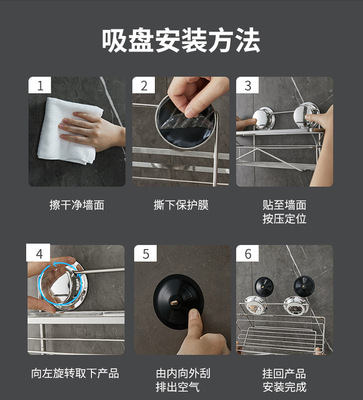 吸盘安装方法

1
擦干净墙面

2
撕下保护膜

3
贴至墙面
按压定位

4
向左旋转取下产品

5
由内向外刮
排出空气

6
挂回产品
安装完成