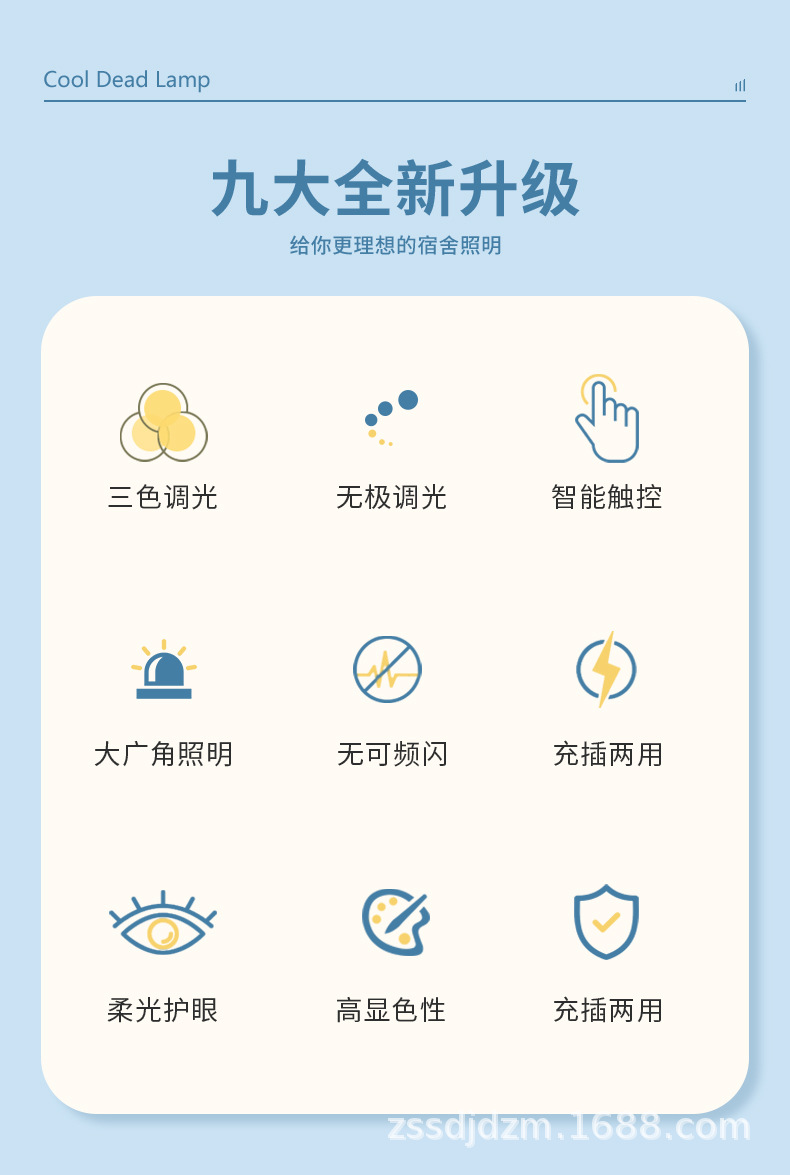 Cool Dead Lamp

九大全新升级

给你更理想的宿舍照明

三色调光

无极调光

智能触控

大广角照明

无可频闪

充插两用

柔光护眼

高显色性

充插两用

zssdjdzm.1688.com