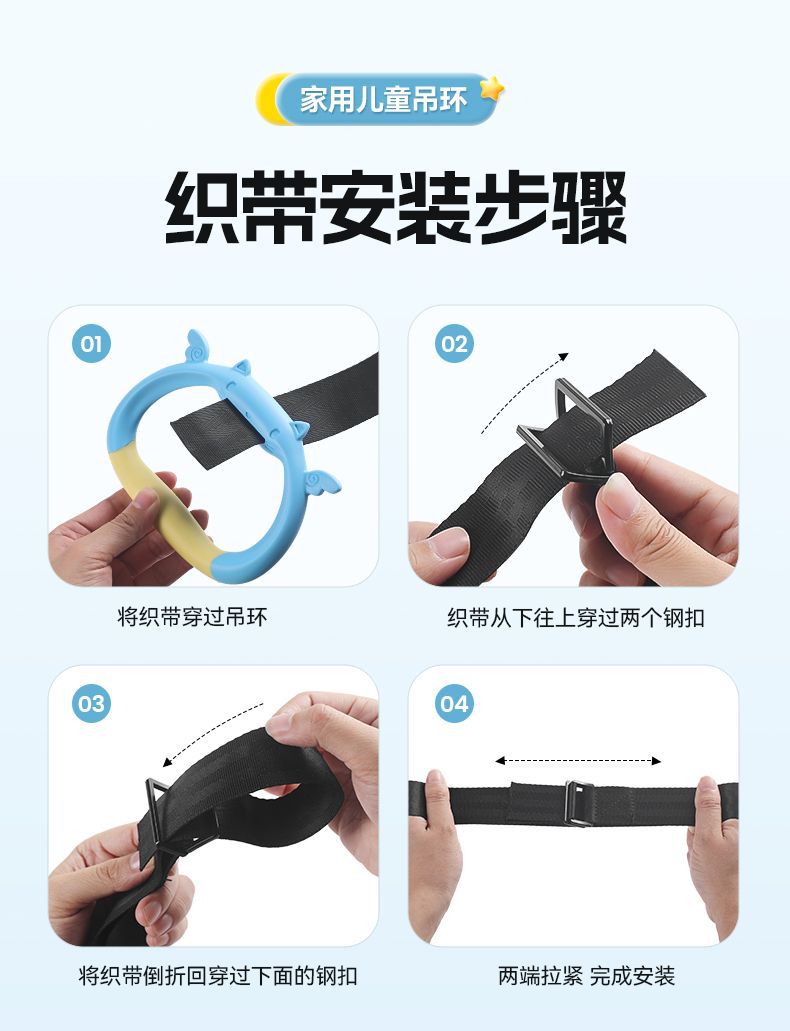 家用儿童吊环

织带安装步骤

01

将织带穿过吊环

02

织带从下往上穿过两个钢扣

03

将织带倒折回穿过下面的钢扣

04

两端拉紧 完成安装