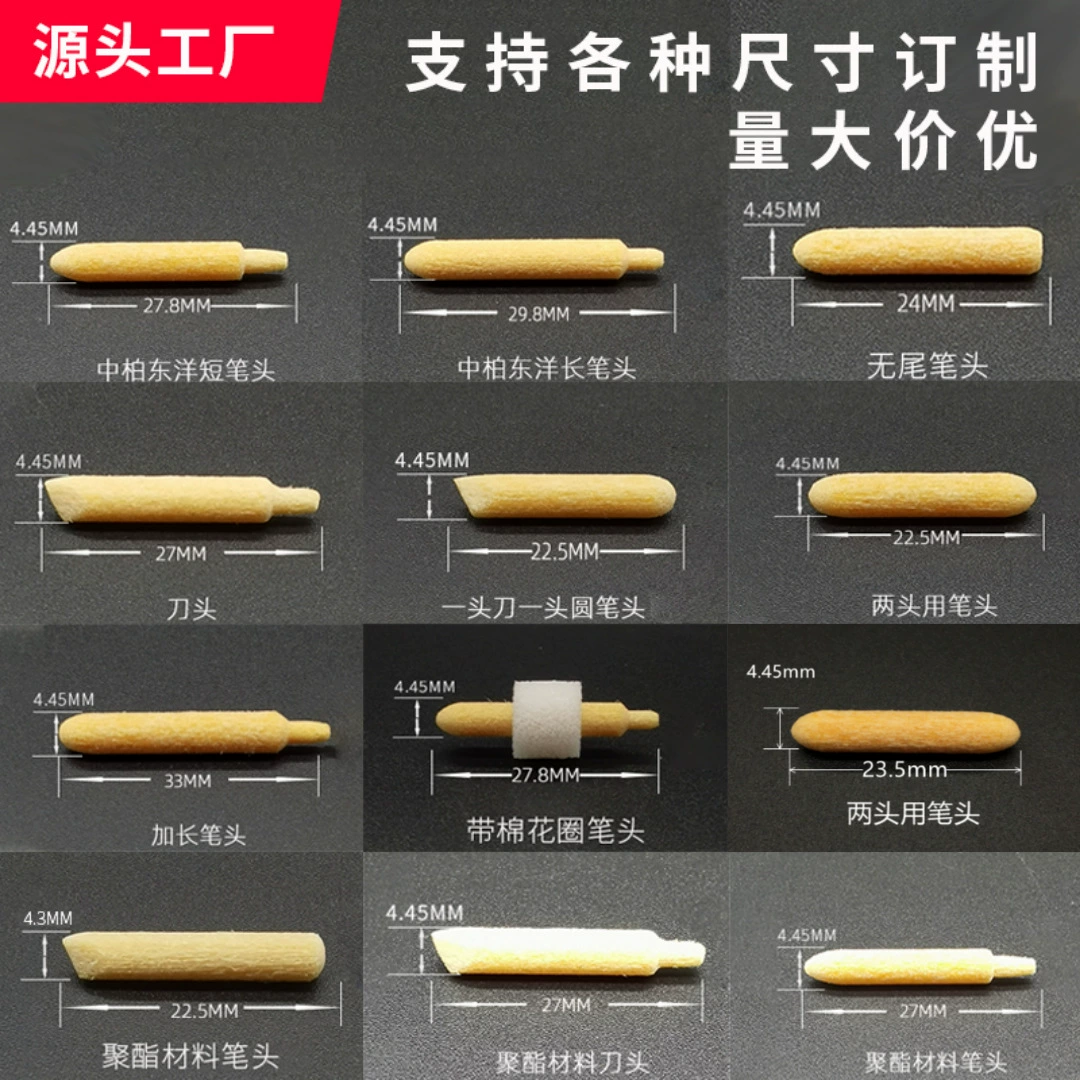 源头工厂

支持各种尺寸订制
量大价优

4.45MM
27.8MM
中柏东洋短笔头

4.45MM
29.8MM
中柏东洋长笔头

4.45MM
24MM
无尾笔头

4.45MM
27MM
刀头

4.45MM
22.5MM
一头刀一头圆笔头

4.45MM
22.5MM
两头用笔头

4.45MM
33MM
加长笔头

4.45MM
27.8MM
带棉花圈笔头

4.45mm
23.5mm
两头用笔头

4.3MM
22.5MM
聚酯材料笔头

4.45MM
27MM
聚酯材料刀头

4.45MM
27MM
聚酯材料笔头