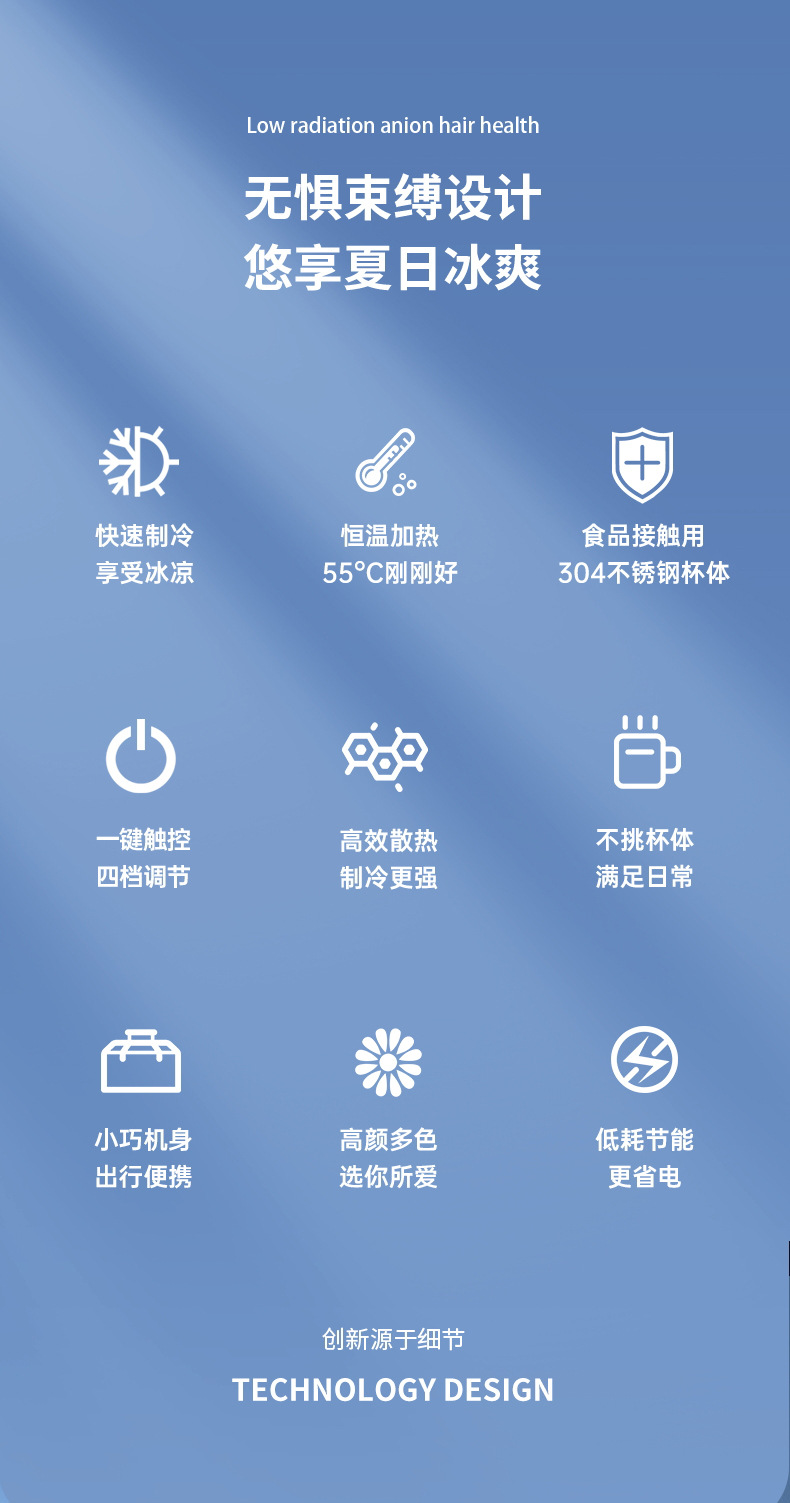 Low radiation anion hair health

无惧束缚设计
悠享夏日冰爽

快速制冷
享受冰凉

恒温加热
55°C刚刚好

食品接触用
304不锈钢杯体

一键触控
四档调节

高效散热
制冷更强

不挑杯体
满足日常

小巧机身
出行便携

高颜多色
选你所爱

低耗节能
更省电

创新源于细节

TECHNOLOGY DESIGN