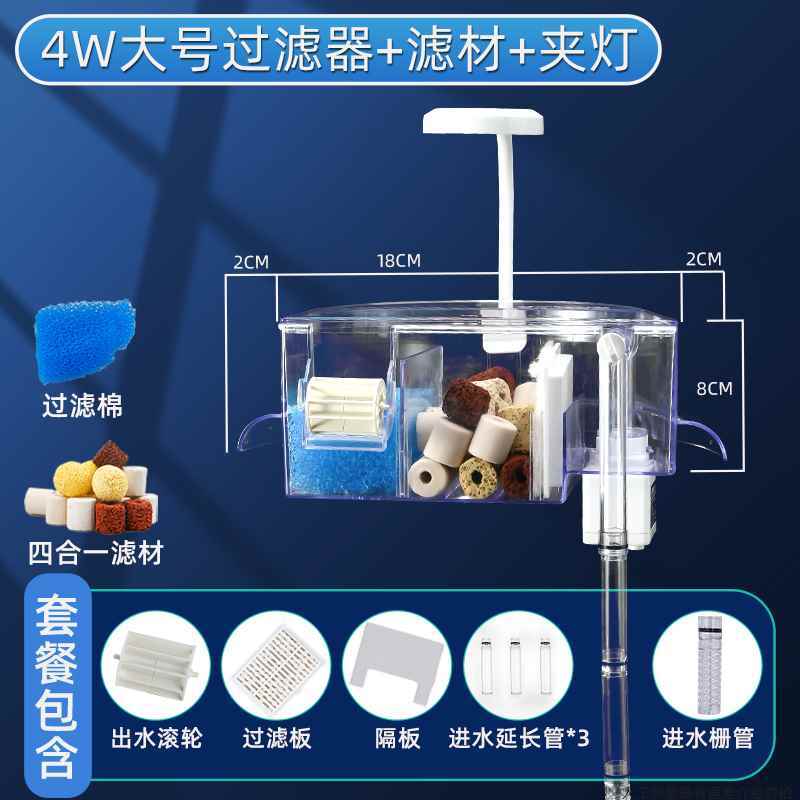 4W大号过滤器+滤材+夹灯

2CM 18CM 2CM

8CM

过滤棉

四合一滤材

套餐包含

出水滚轮

过滤板

隔板

进水延长管*3

进水栅管