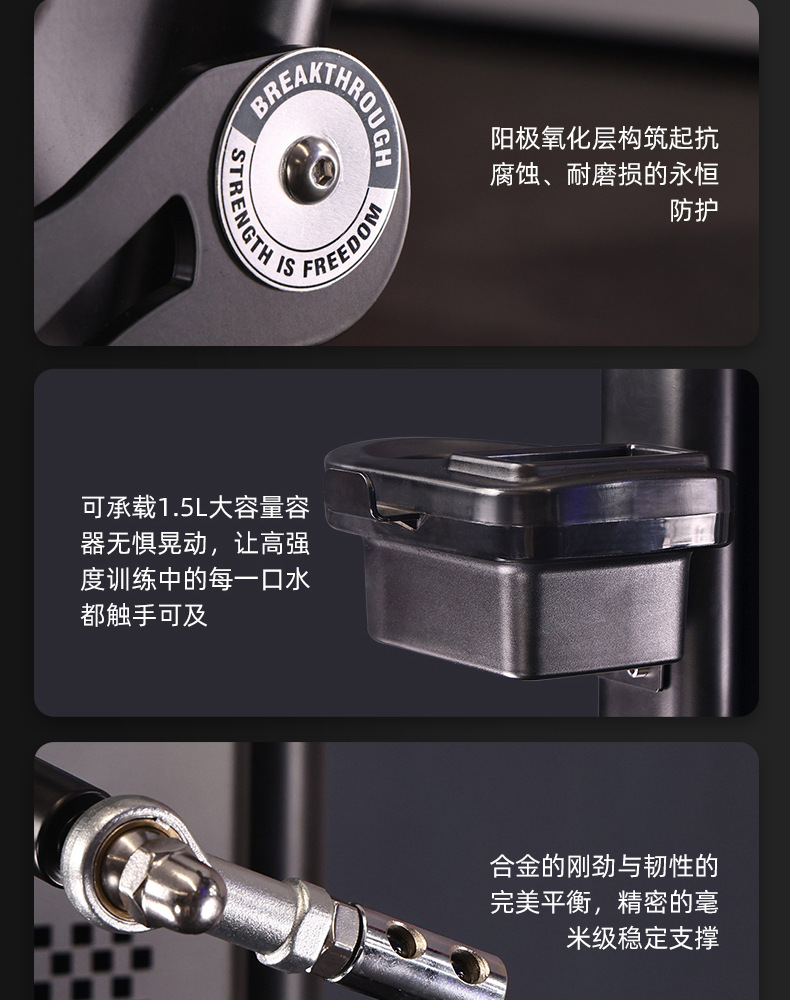 BREAKTHROUGH
STRENGTH IS FREEDOM

阳极氧化层构筑起抗腐蚀、耐磨损的永恒防护

可承载1.5L大容量容器无惧晃动，让高强度训练中的每一口水都触手可及

合金的刚劲与韧性的完美平衡，精密的毫米级稳定支撑