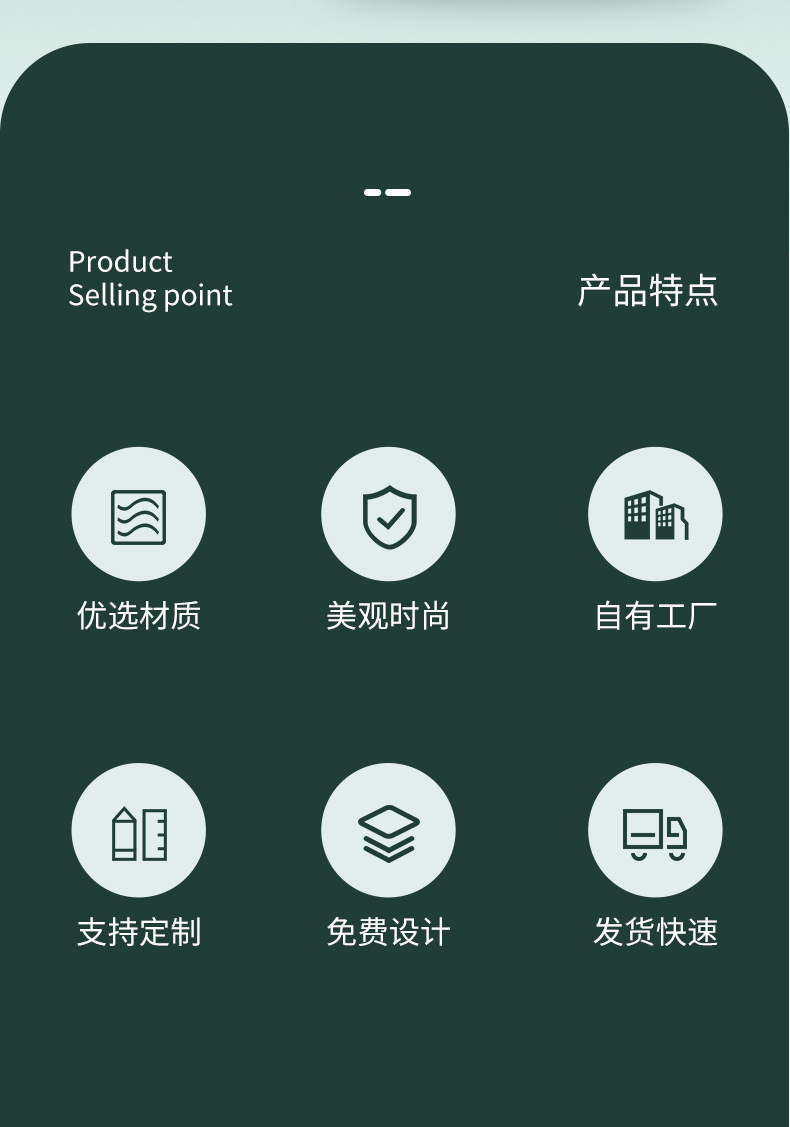 Product
Selling point

产品特点

优选材质

美观时尚

自有工厂

支持定制

免费设计

发货快速