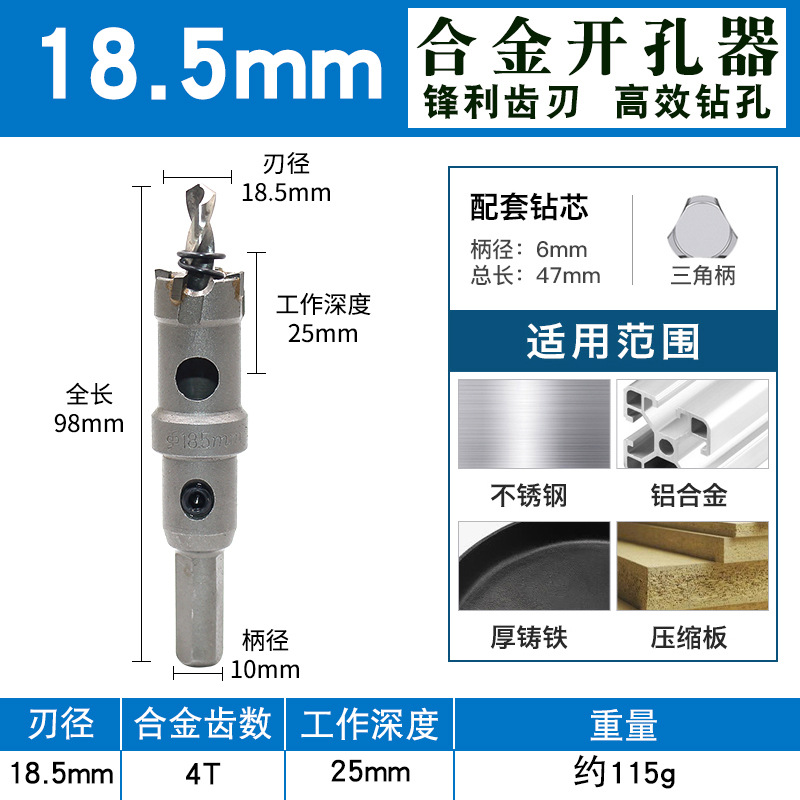 18.5mm

合金开孔器
锋利齿刃 高效钻孔

刃径
18.5mm

工作深度
25mm

全长
98mm

φ18.5mm

柄径
10mm

配套钻芯
柄径：6mm
总长：47mm

三角柄

适用范围

不锈钢

铝合金

厚铸铁

压缩板

| 刃径 | 合金齿数 | 工作深度 | 重量 |
|---|---|---|---|
| 18.5mm | 4T | 25mm | 约115g |