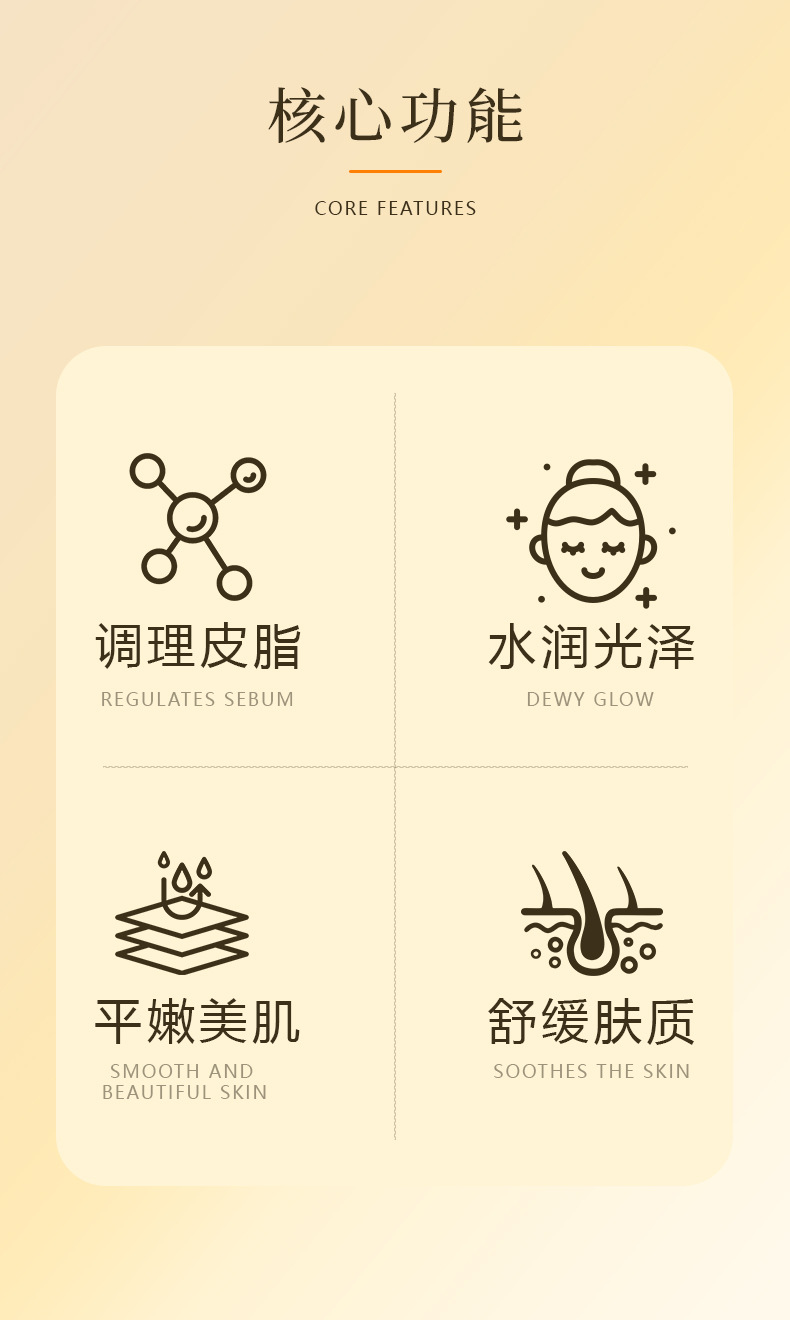 核心功能

CORE FEATURES

调理皮脂

REGULATES SEBUM

水润光泽

DEWY GLOW

平嫩美肌

SMOOTH AND
BEAUTIFUL SKIN

舒缓肤质

SOOTHES THE SKIN