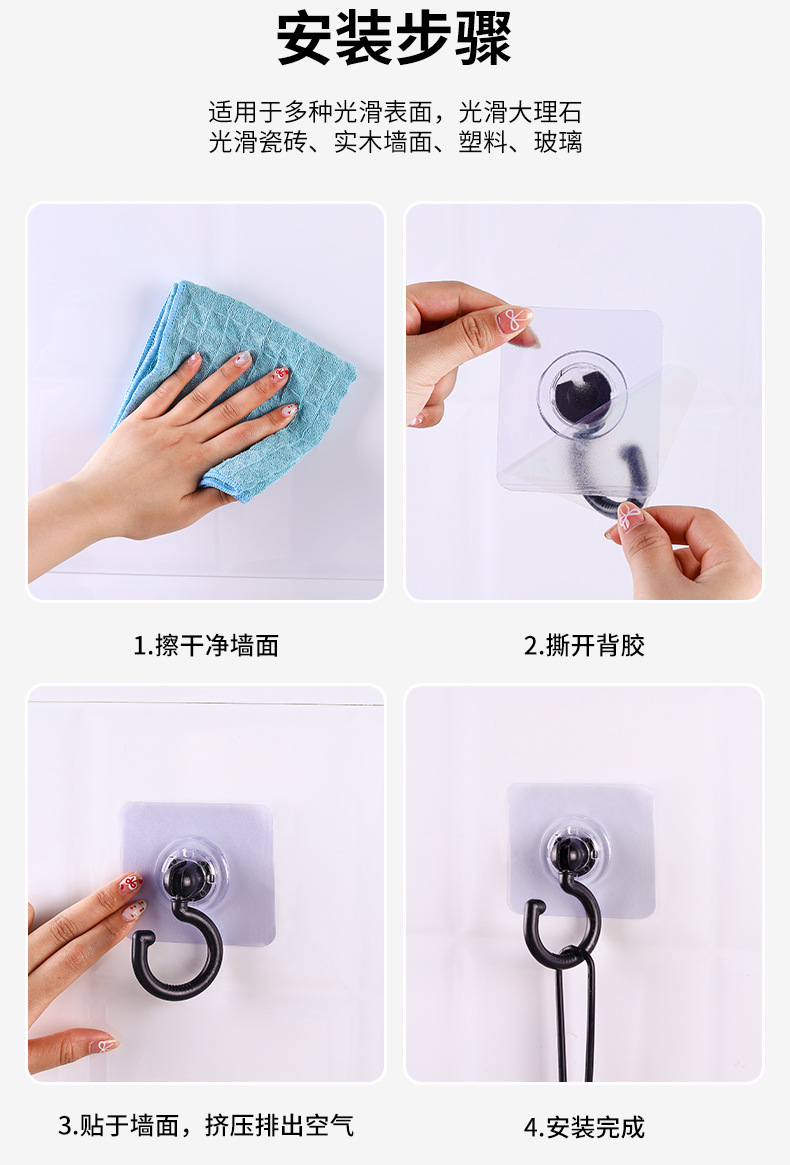 安装步骤

适用于多种光滑表面，光滑大理石
光滑瓷砖、实木墙面、塑料、玻璃

1.擦干净墙面

2.撕开背胶

3.贴于墙面，挤压排出空气

4.安装完成