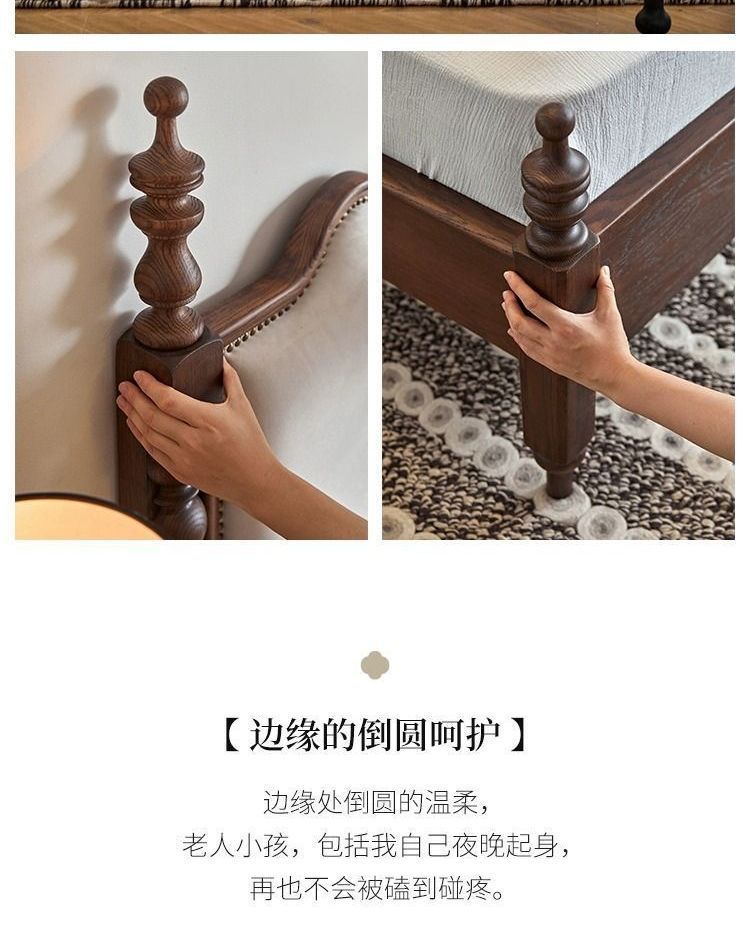 【 边缘的倒圆呵护 】

边缘处倒圆的温柔，
老人小孩，包括我自己夜晚起身，
再也不会被磕到碰疼。