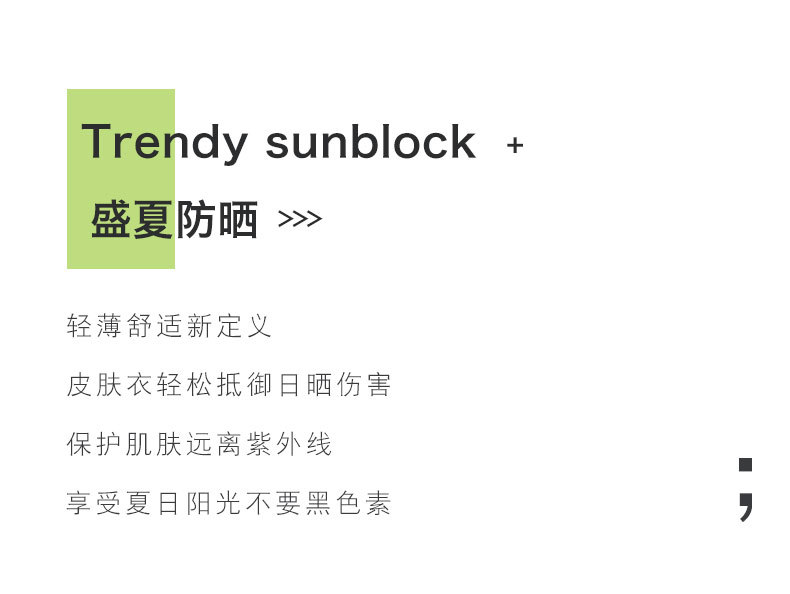 Trendy sunblock +

盛夏防晒 >>>

轻薄舒适新定义

皮肤衣轻松抵御日晒伤害

保护肌肤远离紫外线

享受夏日阳光不要黑色素

;