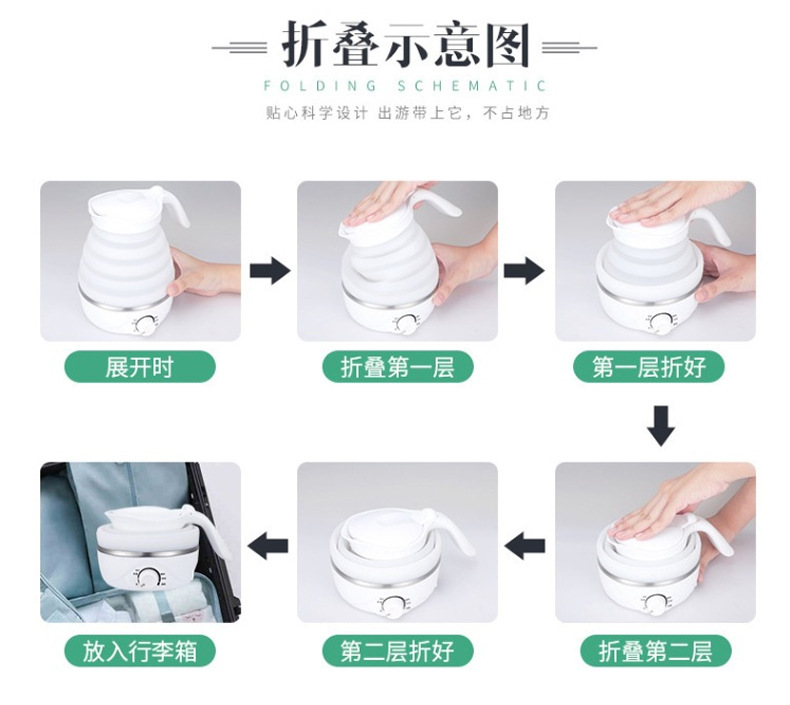 折叠示意图
FOLDING SCHEMATIC
贴心科学设计 出游带上它，不占地方

展开时

折叠第一层

第一层折好

折叠第二层

第二层折好

放入行李箱