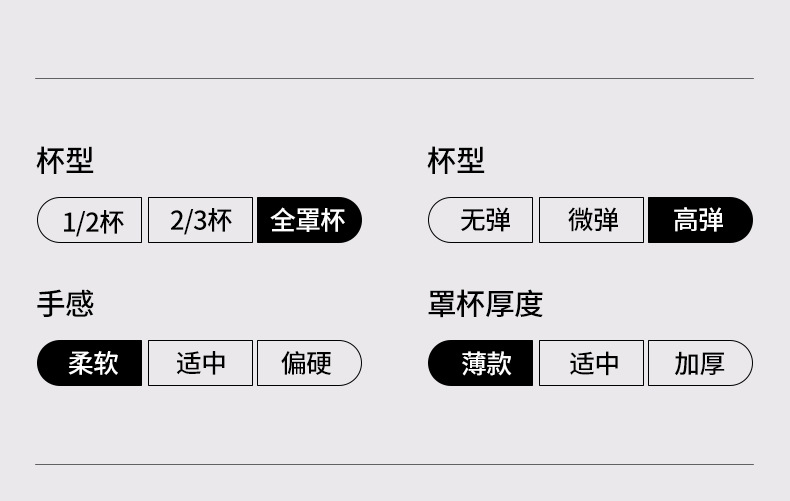 杯型

1/2杯 2/3杯 全罩杯

手感

柔软 适中 偏硬

杯型

无弹 微弹 高弹

罩杯厚度

薄款 适中 加厚